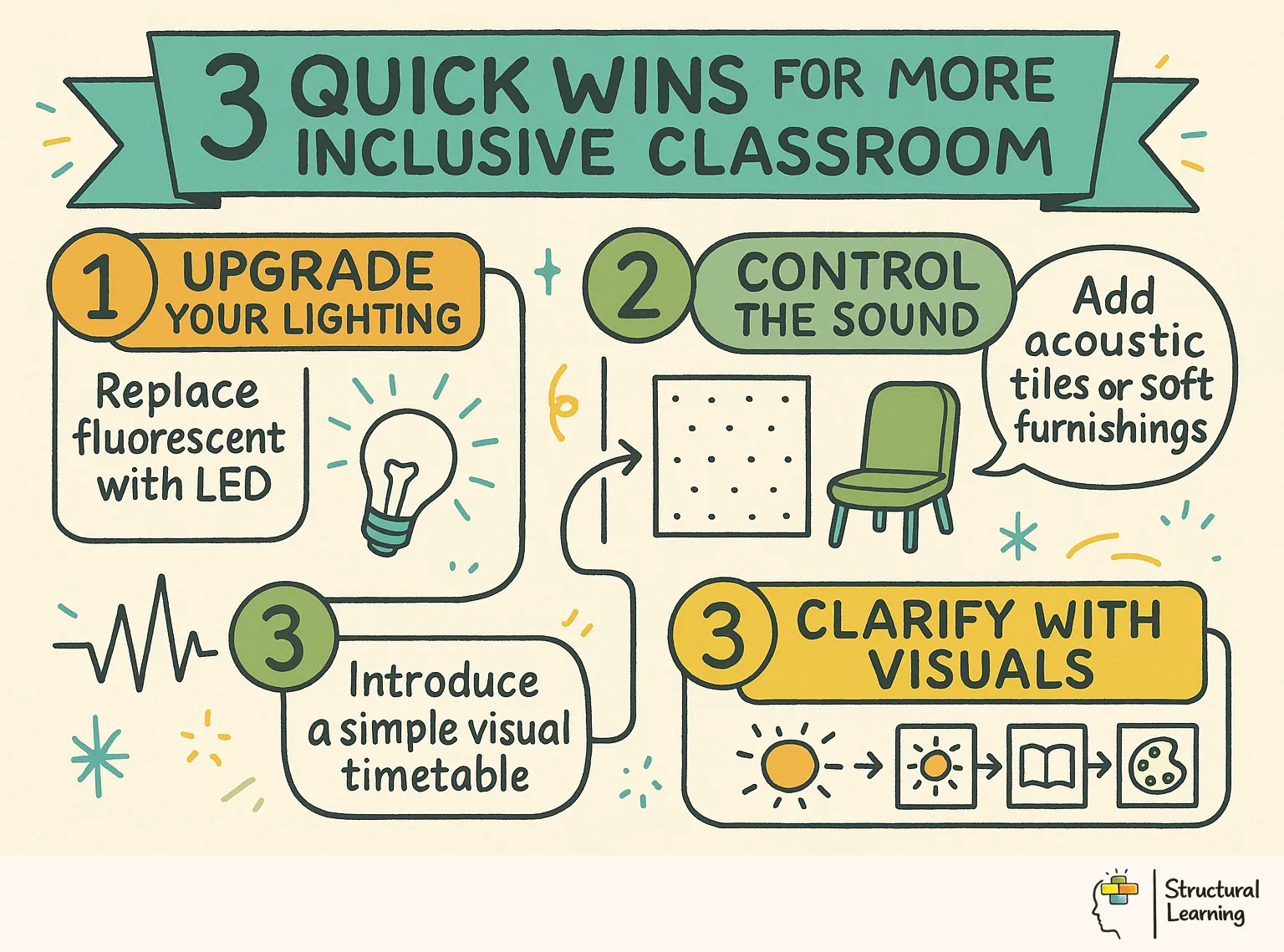 3 QUICK WINS FOR MORE INCLUSIVE CLASSROOM

1 UPGRADE YOUR LIGHTING

Replace fluorescent with LED

2 CONTROL THE SOUND

Add acoustic tiles or soft furnishings

3

Introduce a simple visual timetable

3 CLARIFY WITH VISUALS

Structural Learning