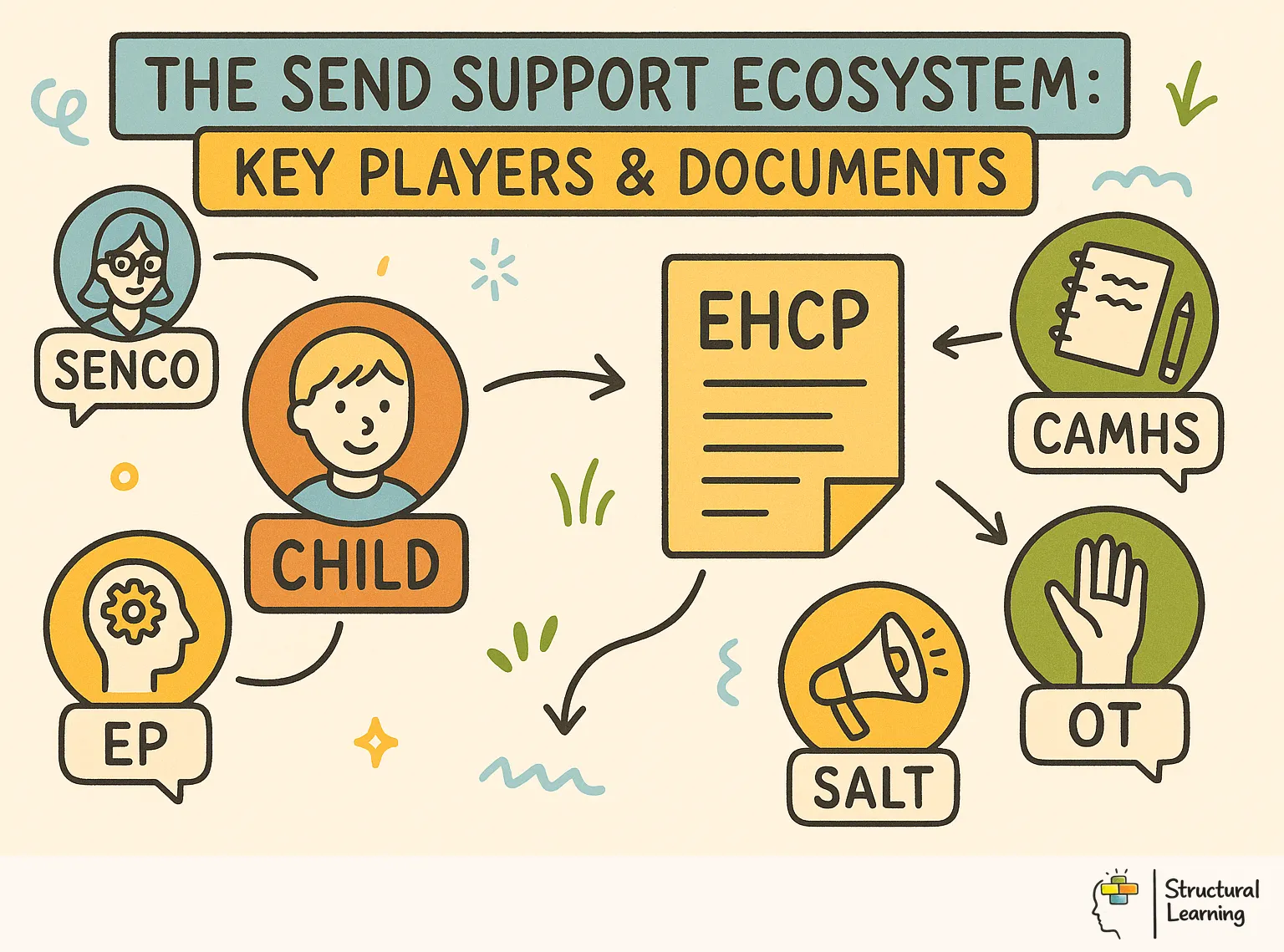 THE SEND SUPPORT ECOSYSTEM:
KEY PLAYERS & DOCUMENTS

SENCO

CHILD

EHCP

CAMHS

EP

SALT

OT

Structural Learning