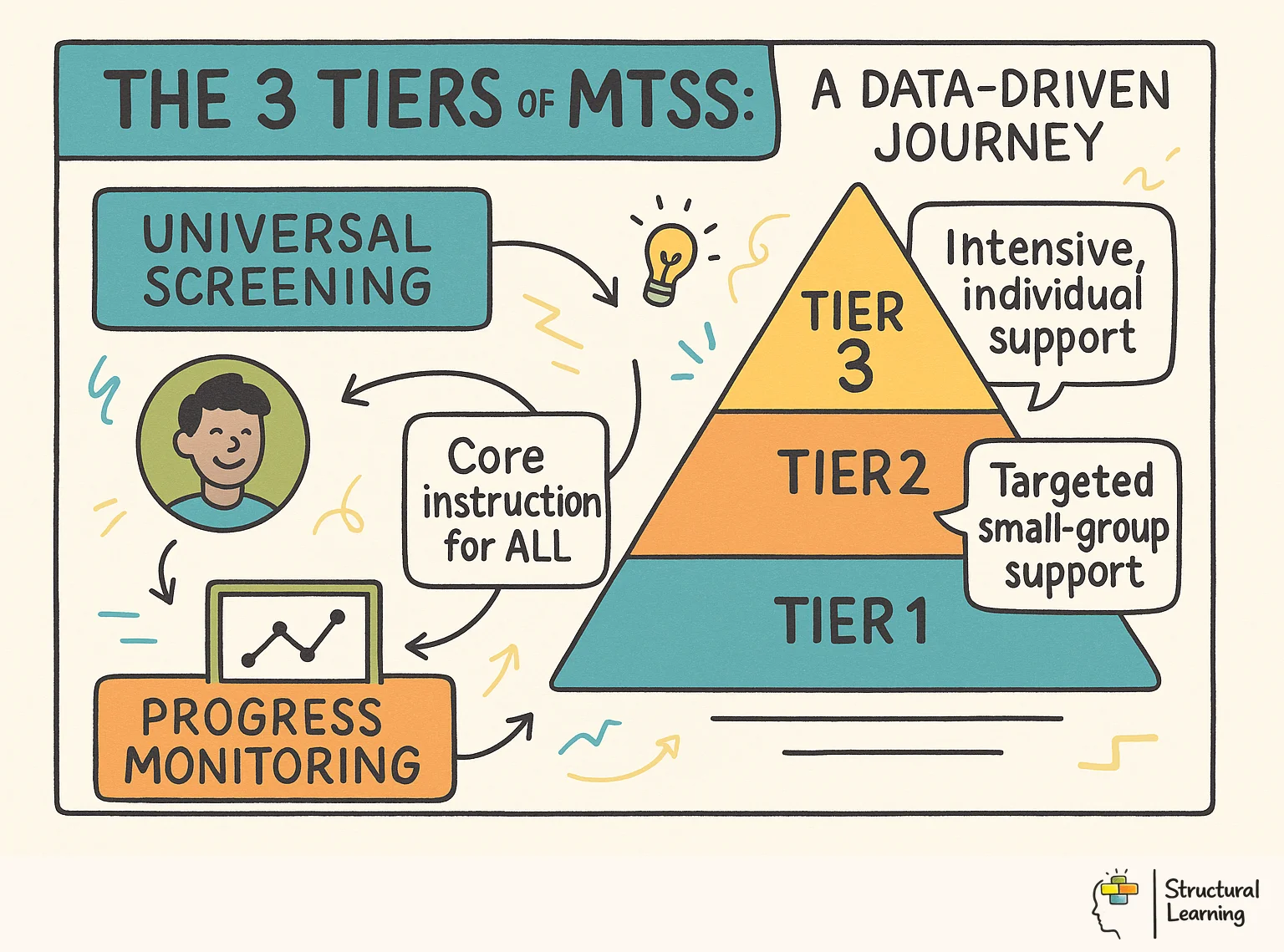 THE 3 TIERS OF MTSS: A DATA-DRIVEN JOURNEY

UNIVERSAL SCREENING

Core instruction for ALL

PROGRESS MONITORING

TIER 3

Intensive, individual support

TIER 2

Targeted small-group support

TIER 1

Structural Learning