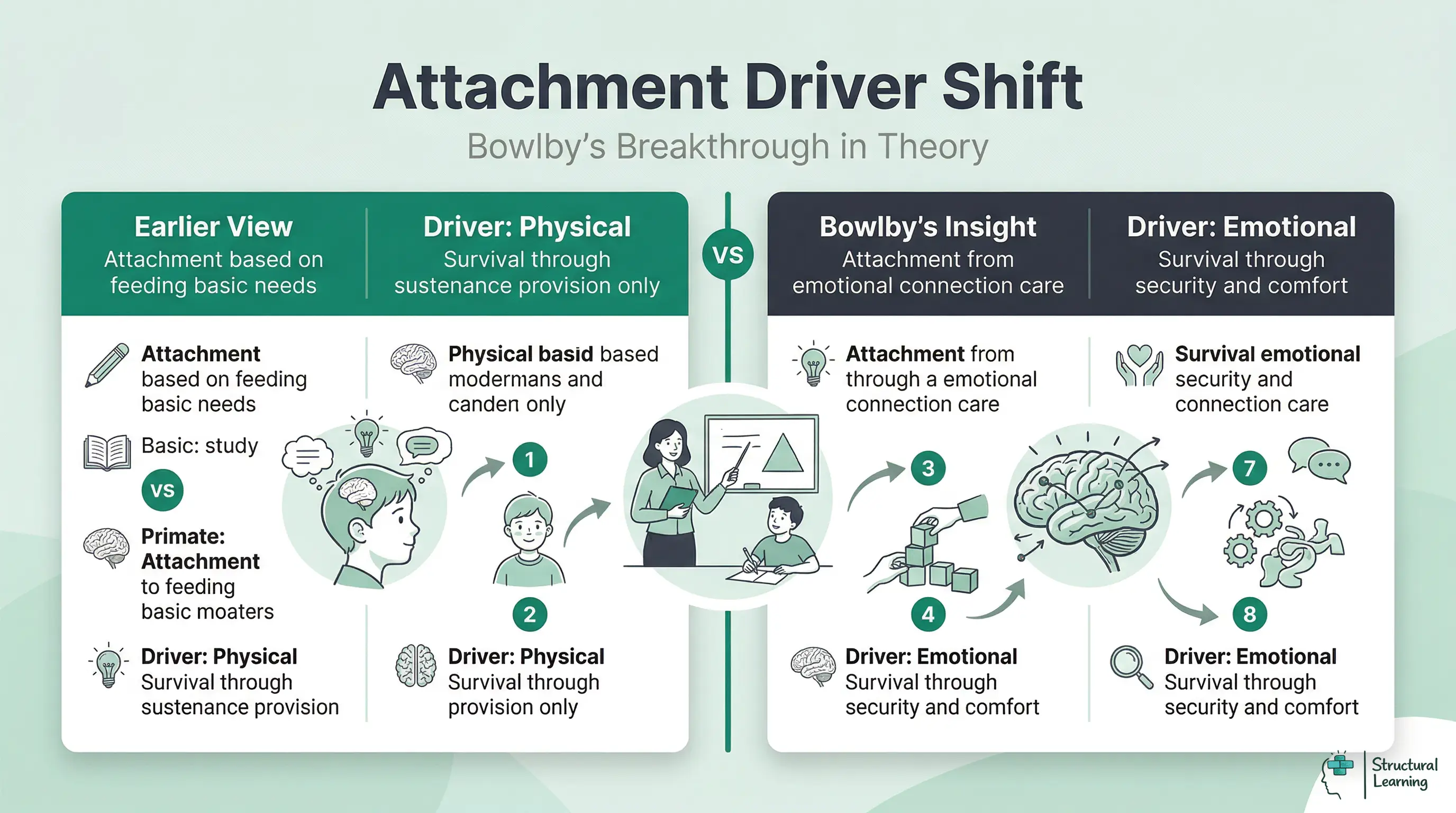 Attachment Driver Shift

Bowlby's Breakthrough in Theory

Earlier View
Attachment based on feeding basic needs

Driver: Physical
Survival through sustenance provision only

VS

Bowlby's Insight
Attachment from emotional connection care

Driver: Emotional
Survival through security and comfort

Attachment based on feeding basic needs

Basic: study

VS

Primate: Attachment to feeding basic moaters

Driver: Physical
Survival through sustenance provision

Physical basid based modermans and canden only

1

2

Driver: Physical
Survival through provision only

Attachment from through a emotional connection care

3

4

Driver: Emotional
Survival through security and comfort

Survival emotional security and connection care

7

8

Driver: Emotional
Survival through security and comfort

Structural Learning