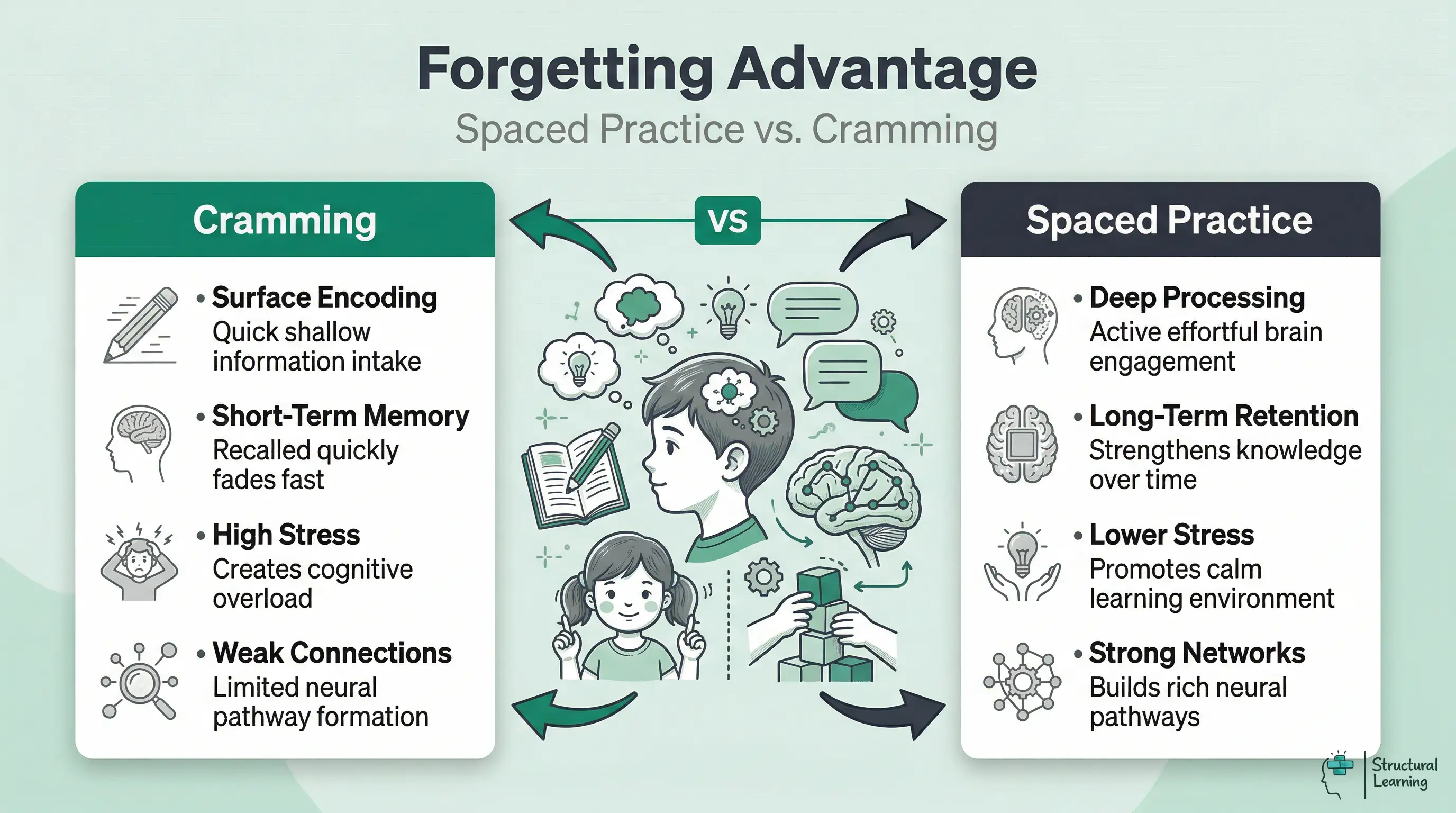 Forgetting Advantage

Spaced Practice vs. Cramming

Cramming

• Surface Encoding
Quick shallow information intake

• Short-Term Memory
Recalled quickly fades fast

• High Stress
Creates cognitive overload

• Weak Connections
Limited neural pathway formation

VS

Spaced Practice

• Deep Processing
Active effortful brain engagement

• Long-Term Retention
Strengthens knowledge over time

• Lower Stress
Promotes calm learning environment

• Strong Networks
Builds rich neural pathways

Structural Learning