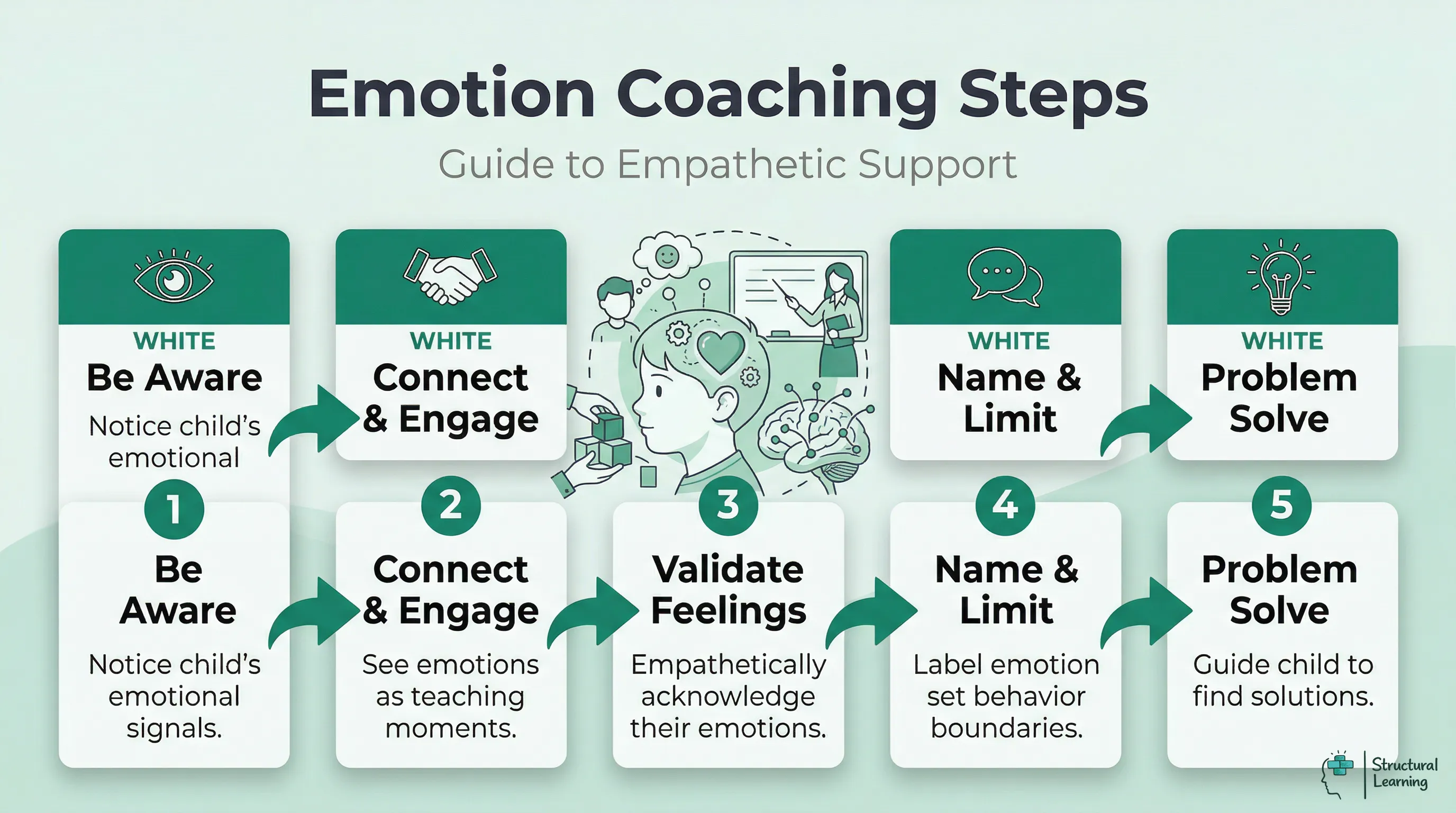 Emotion Coaching Steps

Guide to Empathetic Support

WHITE
Be Aware
Notice child's emotional

WHITE
Connect & Engage

WHITE
Name & Limit

WHITE
Problem Solve

1
Be Aware
Notice child's emotional signals.

2
Connect & Engage
See emotions as teaching moments.

3
Validate Feelings
Empathetically acknowledge their emotions.

4
Name & Limit
Label emotion set behavior boundaries.

5
Problem Solve
Guide child to find solutions.

Structural Learning