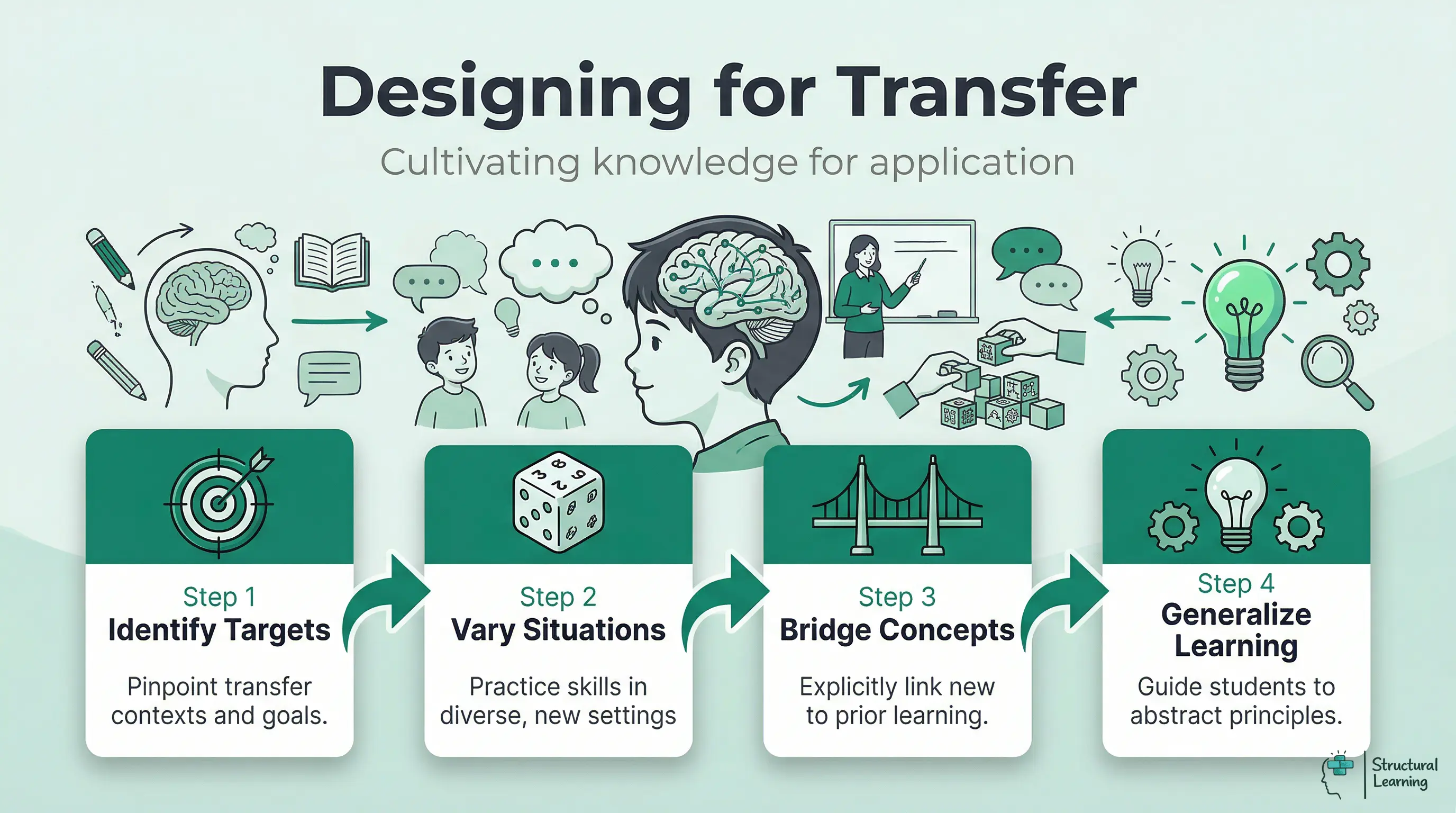 Designing for Transfer

Cultivating knowledge for application

Step 1
Identify Targets

Pinpoint transfer contexts and goals.

Step 2
Vary Situations

Practice skills in diverse, new settings

Step 3
Bridge Concepts

Explicitly link new to prior learning.

Step 4
Generalize Learning

Guide students to abstract principles.

Structural Learning