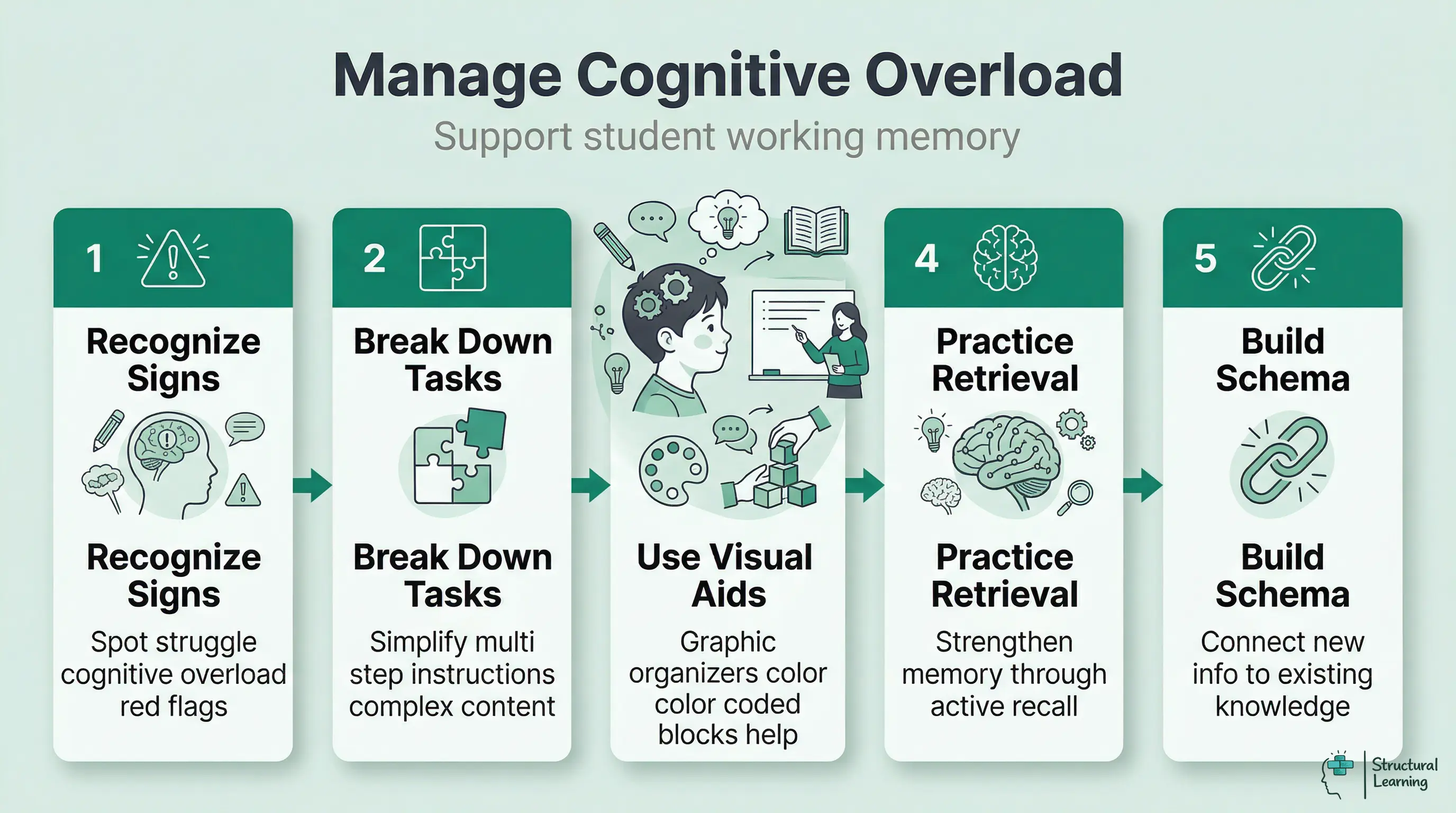 Manage Cognitive Overload

Support student working memory

1

Recognize Signs

Recognize Signs

Spot struggle cognitive overload red flags

2

Break Down Tasks

Break Down Tasks

Simplify multi step instructions complex content

Use Visual Aids

Graphic organizers color color coded blocks help

4

Practice Retrieval

Practice Retrieval

Strengthen memory through active recall

5

Build Schema

Build Schema

Connect new info to existing knowledge

Structural Learning