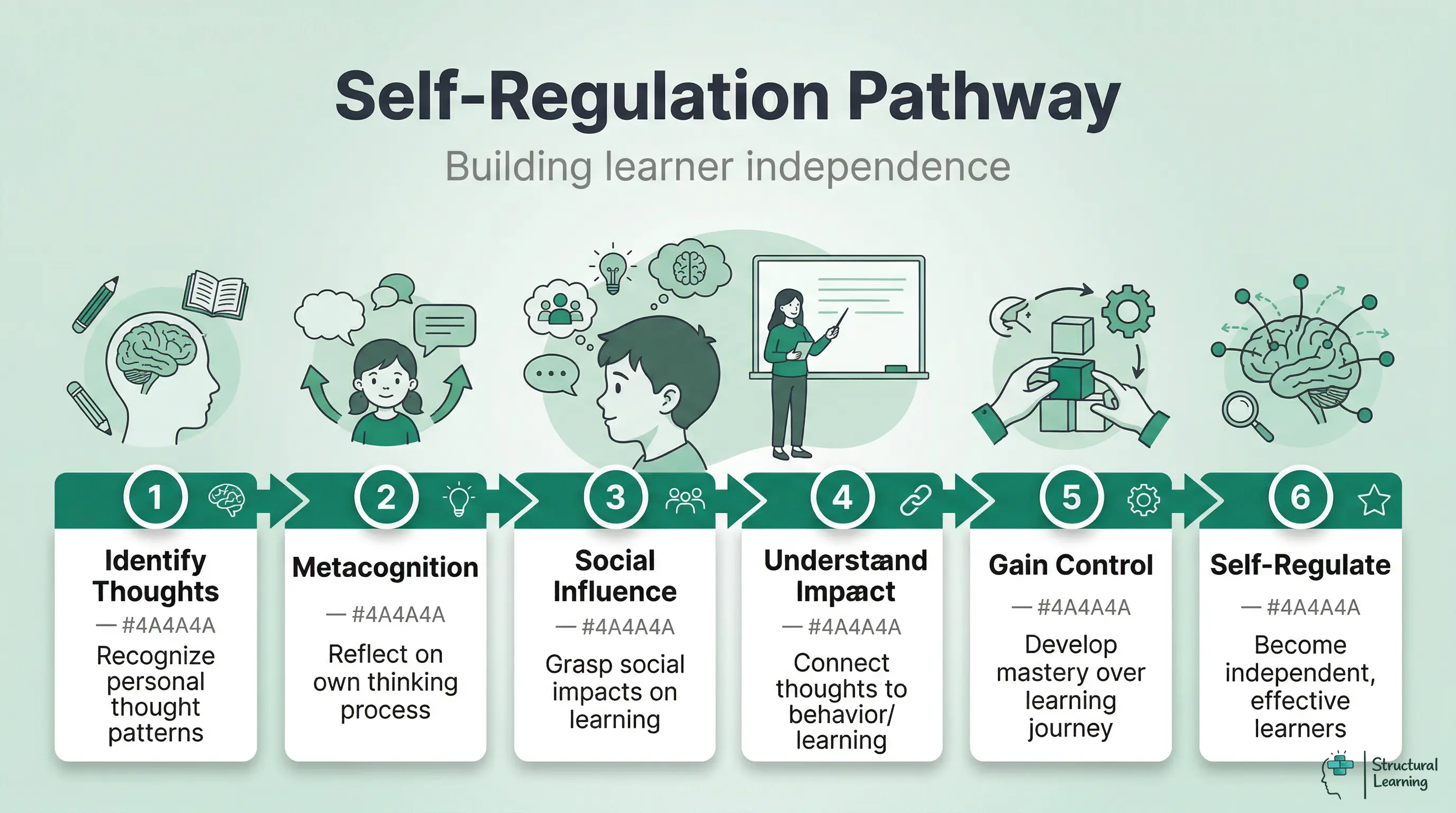 Self-Regulation Pathway

Building learner independence

1

Identify Thoughts

— #4A4A4A

Recognize personal thought patterns

2

Metacognition

— #4A4A4A

Reflect on own thinking process

3

Social Influence

— #4A4A4A

Grasp social impacts on learning

4

Understand Impact

— #4A4A4A

Connect thoughts to behavior/ learning

5

Gain Control

— #4A4A4A

Develop mastery over learning journey

6

Self-Regulate

— #4A4A4A

Become independent, effective learners

Structural Learning