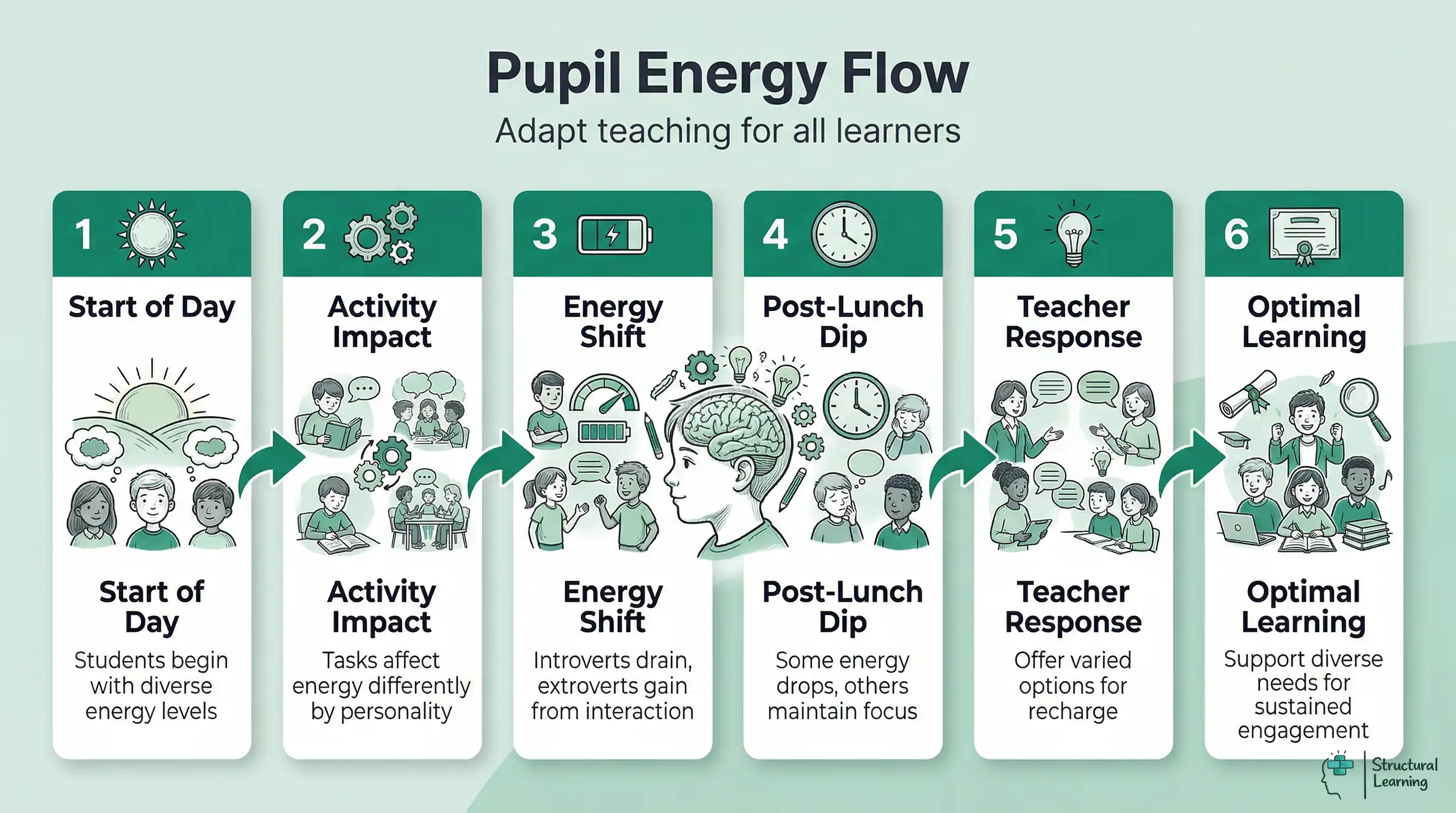 Pupil Energy Flow

Adapt teaching for all learners

1

Start of Day

Start of Day

Students begin with diverse energy levels

2

Activity Impact

Activity Impact

Tasks affect energy differently by personality

3

Energy Shift

Energy Shift

Introverts drain, extroverts gain from interaction

4

Post-Lunch Dip

Post-Lunch Dip

Some energy drops, others maintain focus

5

Teacher Response

Teacher Response

Offer varied options for recharge

6

Optimal Learning

Optimal Learning

Support diverse needs for sustained engagement

Structural Learning