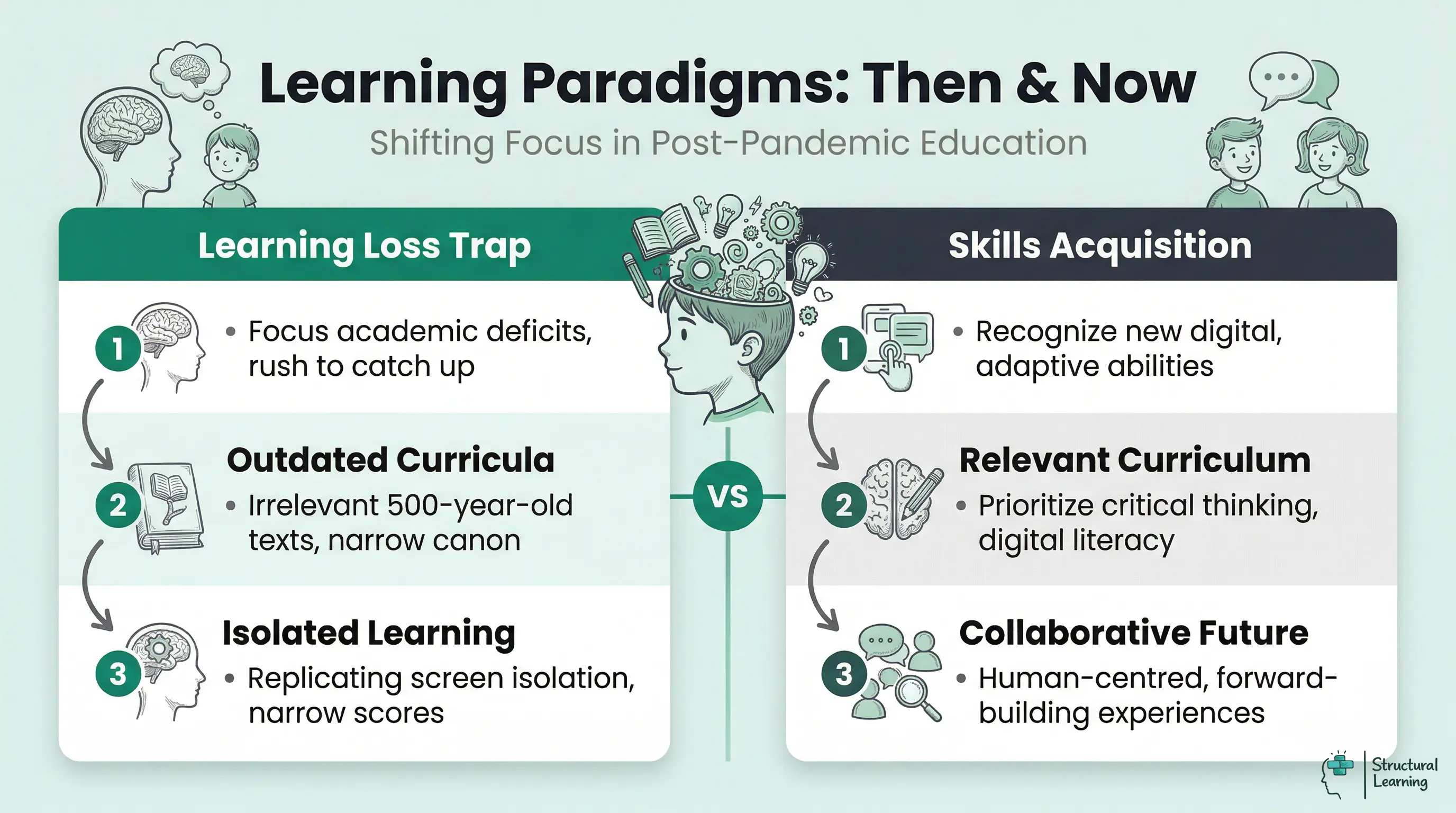 Learning Paradigms: Then & Now

Shifting Focus in Post-Pandemic Education

Learning Loss Trap

1

• Focus academic deficits, rush to catch up

2

Outdated Curricula

• Irrelevant 500-year-old texts, narrow canon

3

Isolated Learning

• Replicating screen isolation, narrow scores

VS

Skills Acquisition

1

• Recognize new digital, adaptive abilities

2

Relevant Curriculum

• Prioritize critical thinking, digital literacy

3

Collaborative Future

• Human-centred, forward-building experiences

Structural Learning