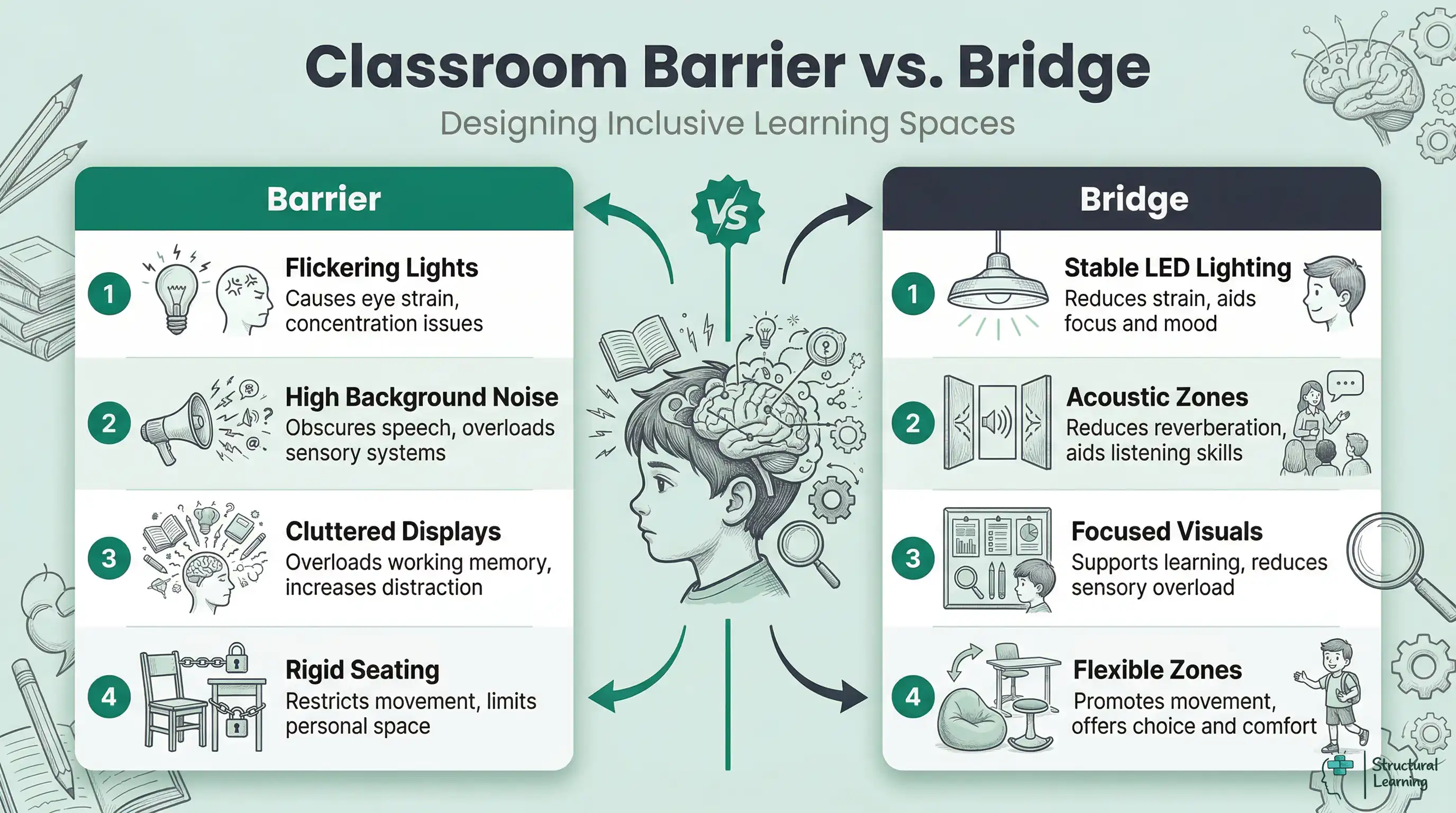 Classroom Barrier vs. Bridge

Designing Inclusive Learning Spaces

Barrier

1 Flickering Lights
Causes eye strain, concentration issues

2 High Background Noise
Obscures speech, overloads sensory systems

3 Cluttered Displays
Overloads working memory, increases distraction

4 Rigid Seating
Restricts movement, limits personal space

VS

Bridge

1 Stable LED Lighting
Reduces strain, aids focus and mood

2 Acoustic Zones
Reduces reverberation, aids listening skills

3 Focused Visuals
Supports learning, reduces sensory overload

4 Flexible Zones
Promotes movement, offers choice and comfort

Structural Learning