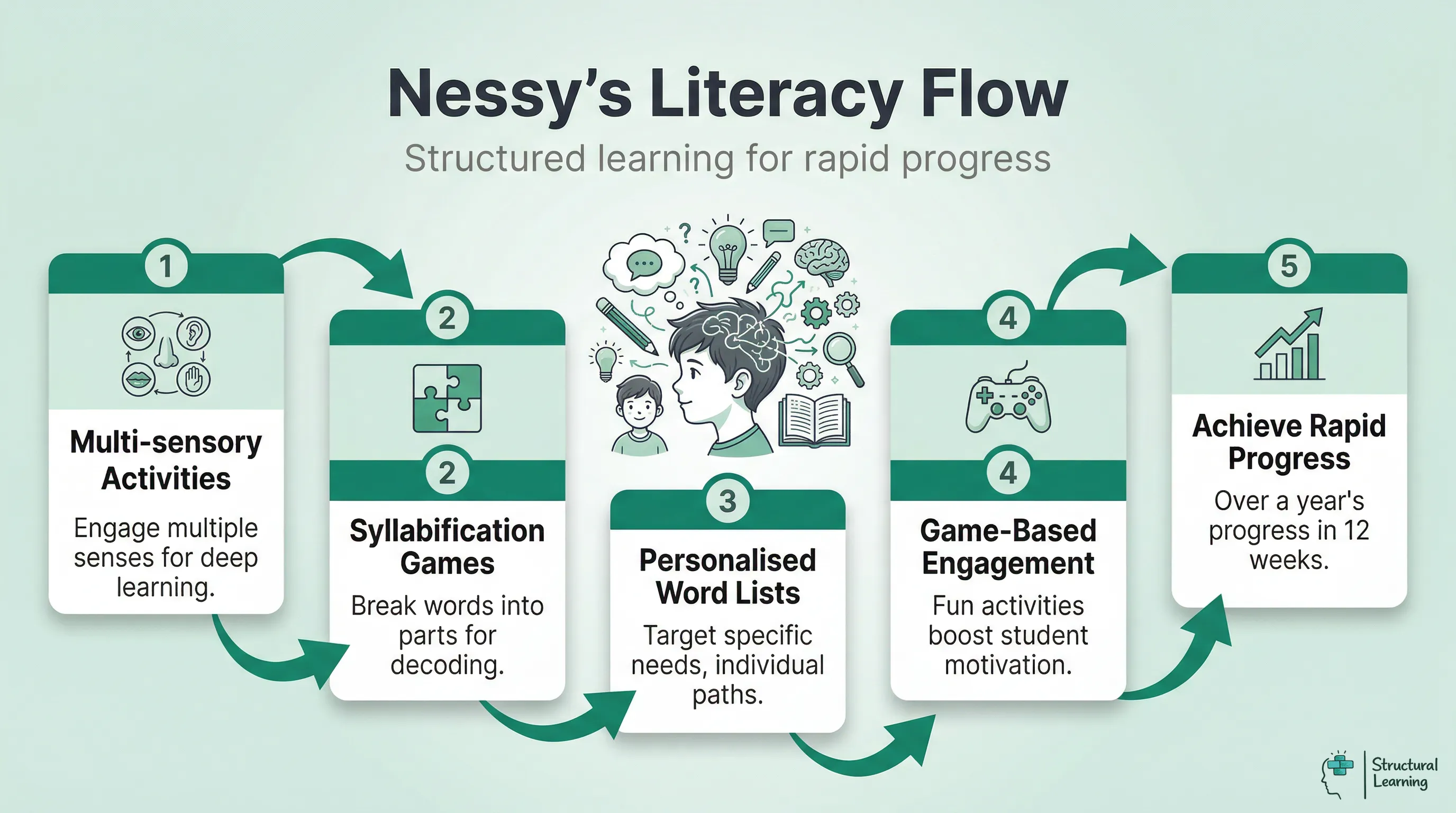 Nessy's Literacy Flow

Structured learning for rapid progress

1

Multi-sensory Activities

Engage multiple senses for deep learning.

2

2

Syllabification Games

Break words into parts for decoding.

?

?

3

Personalised Word Lists

Target specific needs, individual paths.

4

4

Game-Based Engagement

Fun activities boost student motivation.

5

Achieve Rapid Progress

Over a year's progress in 12 weeks.

Structural Learning