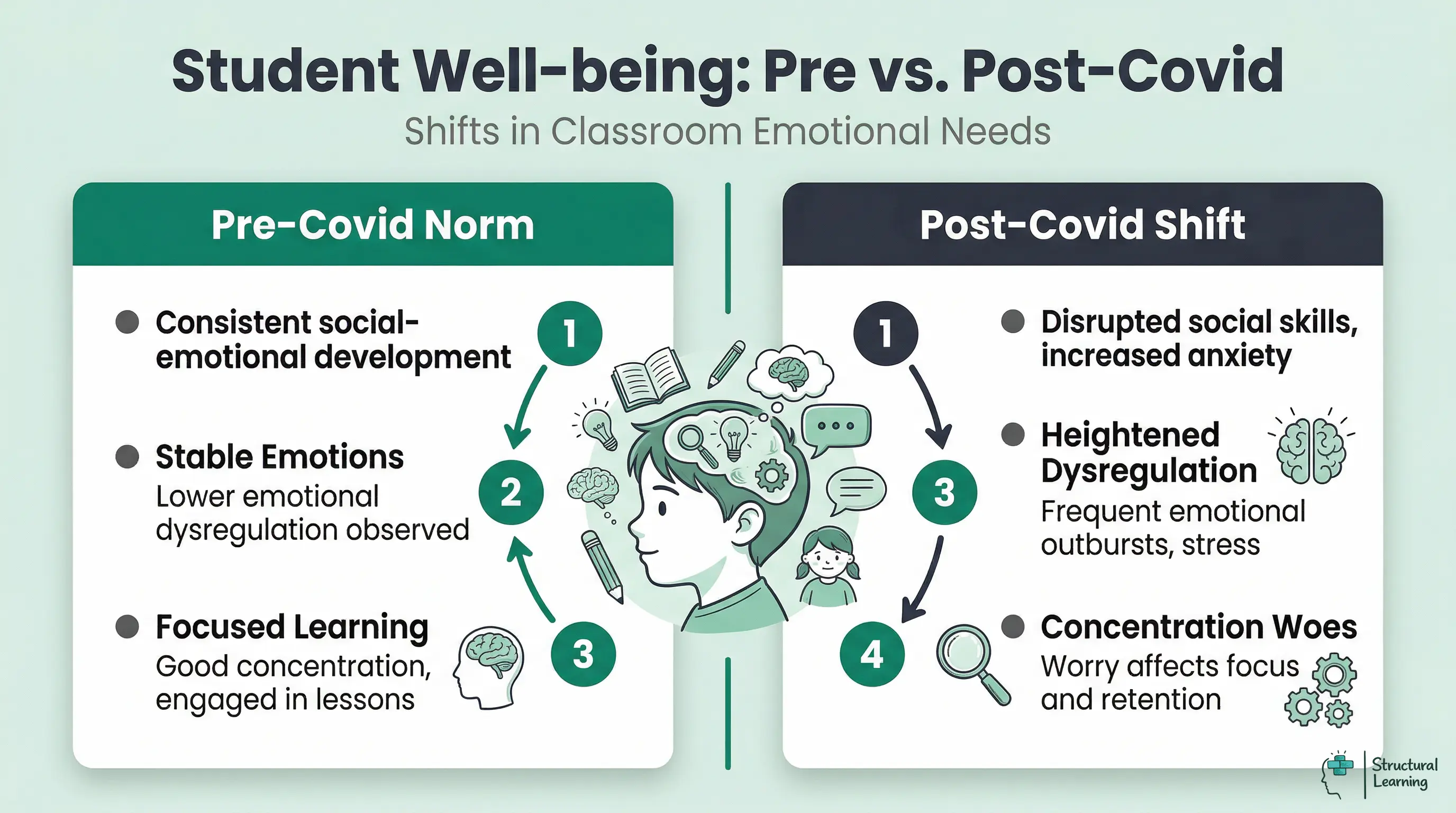 Student Well-being: Pre vs. Post-Covid

Shifts in Classroom Emotional Needs

Pre-Covid Norm

Consistent social-emotional development

1

Stable Emotions
Lower emotional dysregulation observed

2

Focused Learning
Good concentration, engaged in lessons

3

Post-Covid Shift

1

Disrupted social skills, increased anxiety

3

Heightened Dysregulation
Frequent emotional outbursts, stress

4

Concentration Woes
Worry affects focus and retention

Structural Learning