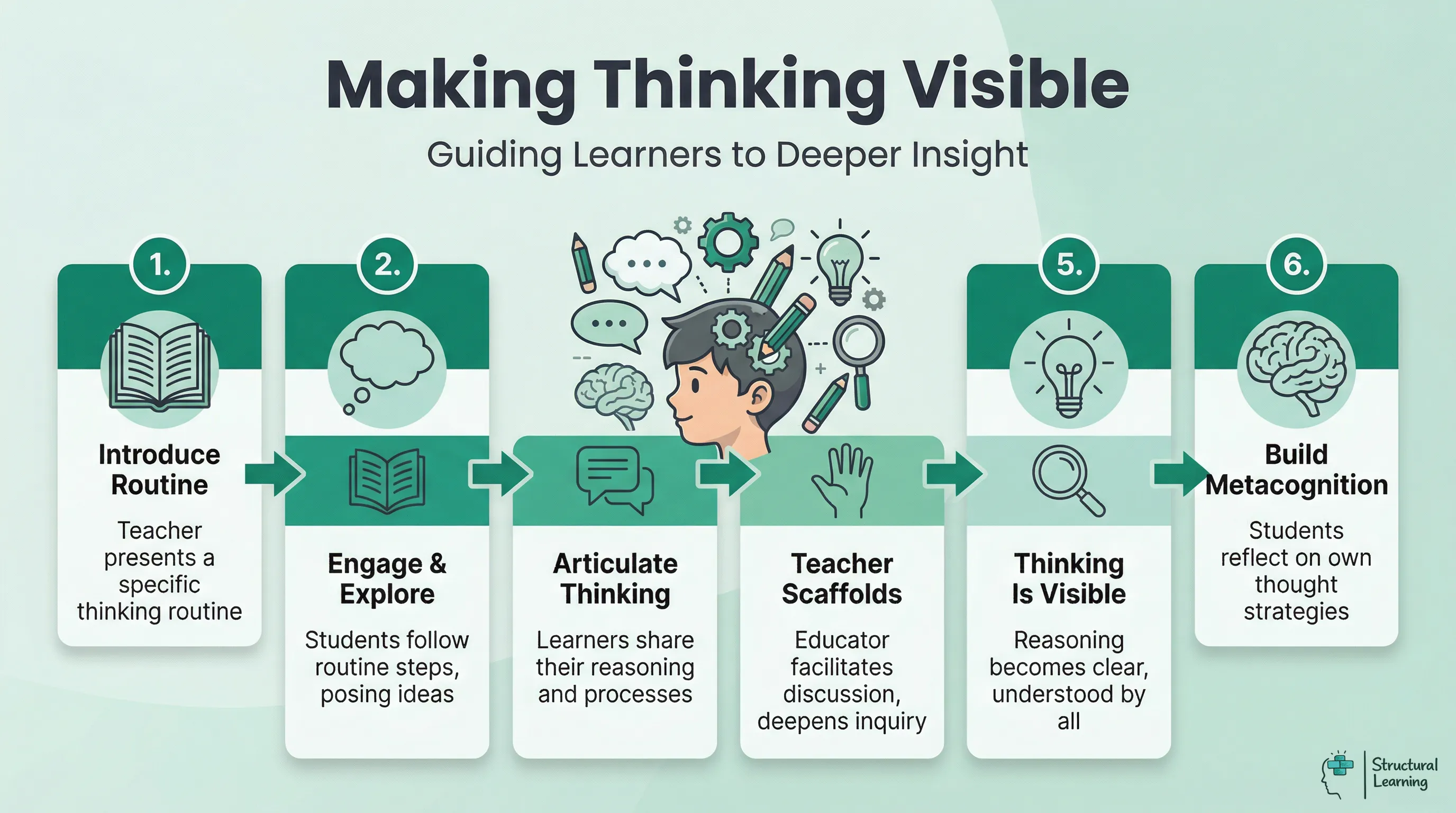 Making Thinking Visible

Guiding Learners to Deeper Insight

1.

Introduce Routine

Teacher presents a specific thinking routine

2.

Engage & Explore

Students follow routine steps, posing ideas

Articulate Thinking

Learners share their reasoning and processes

Teacher Scaffolds

Educator facilitates discussion, deepens inquiry

5.

Thinking Is Visible

Reasoning becomes clear, understood by all

6.

Build Metacognition

Students reflect on own thought strategies

Structural Learning