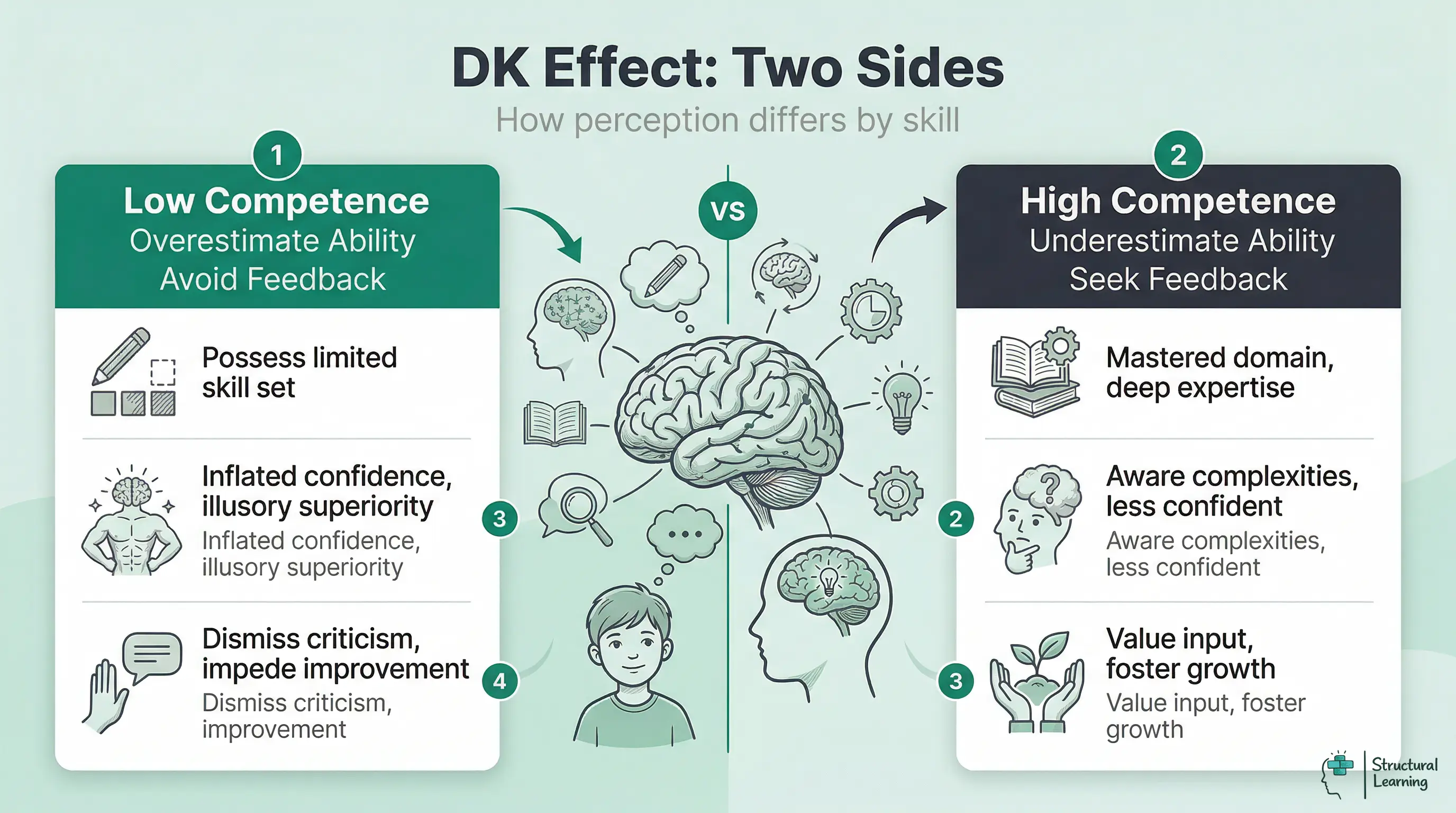 DK Effect: Two Sides

How perception differs by skill

1

Low Competence
Overestimate Ability
Avoid Feedback

Possess limited skill set

Inflated confidence, illusory superiority
Inflated confidence, illusory superiority

3

Dismiss criticism, impede improvement
Dismiss criticism, improvement

4

VS

2

High Competence
Underestimate Ability
Seek Feedback

Mastered domain, deep expertise

2

Aware complexities, less confident
Aware complexities, less confident

3

Value input, foster growth
Value input, foster growth

Structural Learning