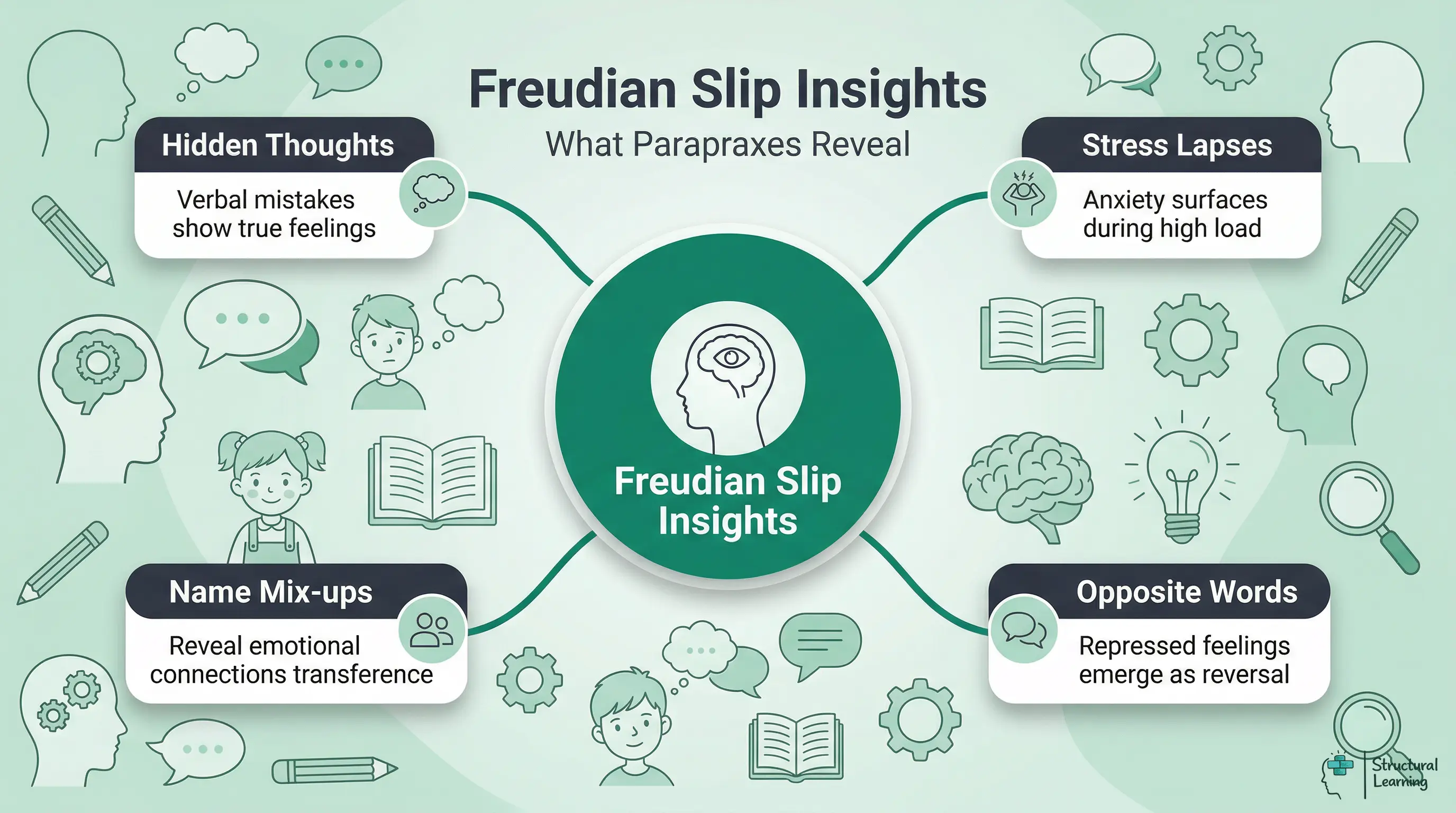 Freudian Slip Insights

What Parapraxes Reveal

Hidden Thoughts

Verbal mistakes show true feelings

Stress Lapses

Anxiety surfaces during high load

Freudian Slip Insights

Name Mix-ups

Reveal emotional connections transference

Opposite Words

Repressed feelings emerge as reversal

Structural Learning