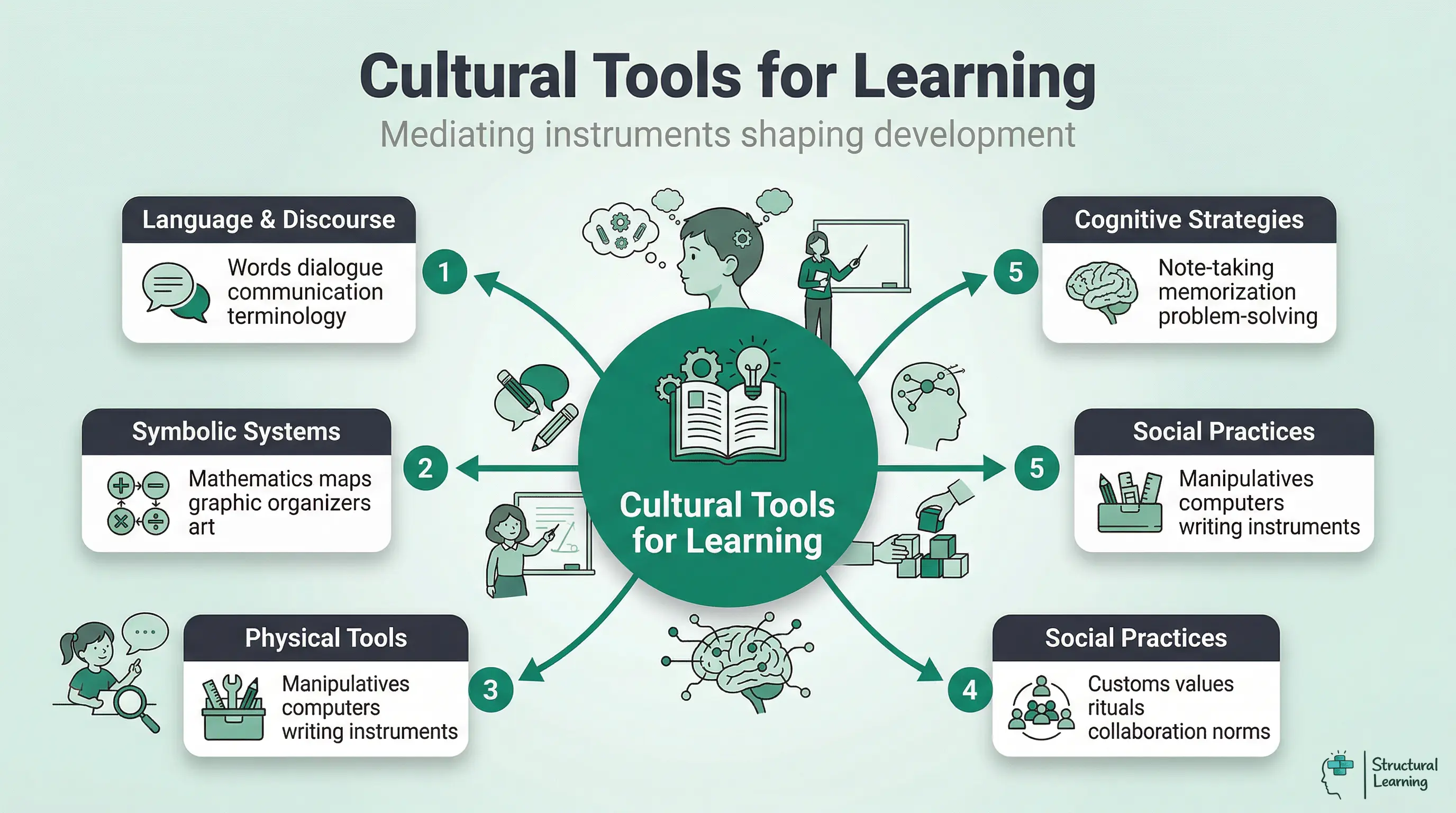 Cultural Tools for Learning
Mediating instruments shaping development

Language & Discourse
Words dialogue communication terminology

1

Symbolic Systems
Mathematics maps graphic organizers art

2

Physical Tools
Manipulatives computers writing instruments

3

Cultural Tools for Learning

Cognitive Strategies
Note-taking memorization problem-solving

5

Social Practices
Manipulatives computers writing instruments

5

Social Practices
Customs values rituals collaboration norms

4

Structural Learning