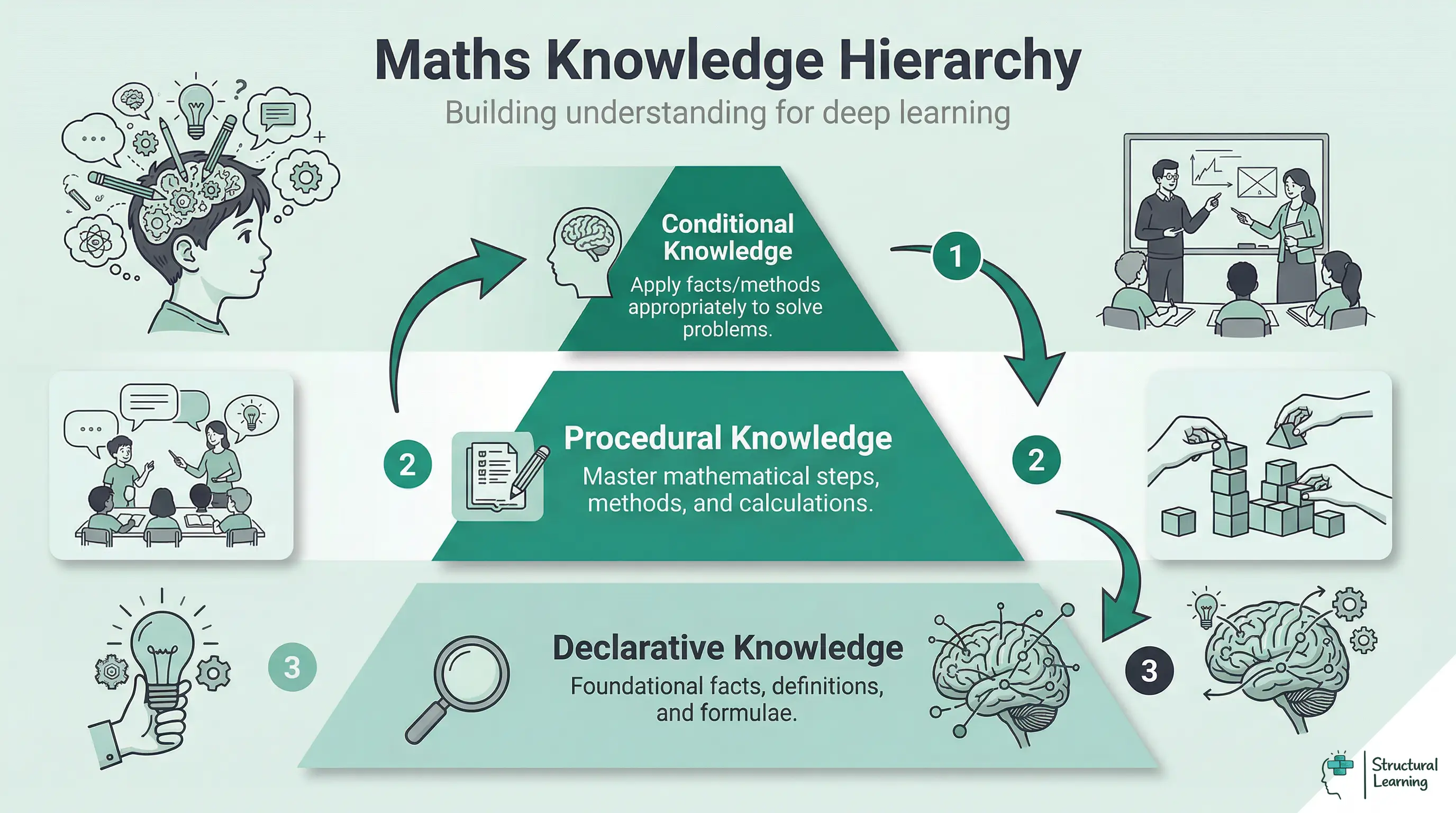 Maths Knowledge Hierarchy

Building understanding for deep learning

Conditional Knowledge

Apply facts/methods appropriately to solve problems.

1

2

Procedural Knowledge

Master mathematical steps, methods, and calculations.

2

3

Declarative Knowledge

Foundational facts, definitions, and formulae.

3

Structural Learning