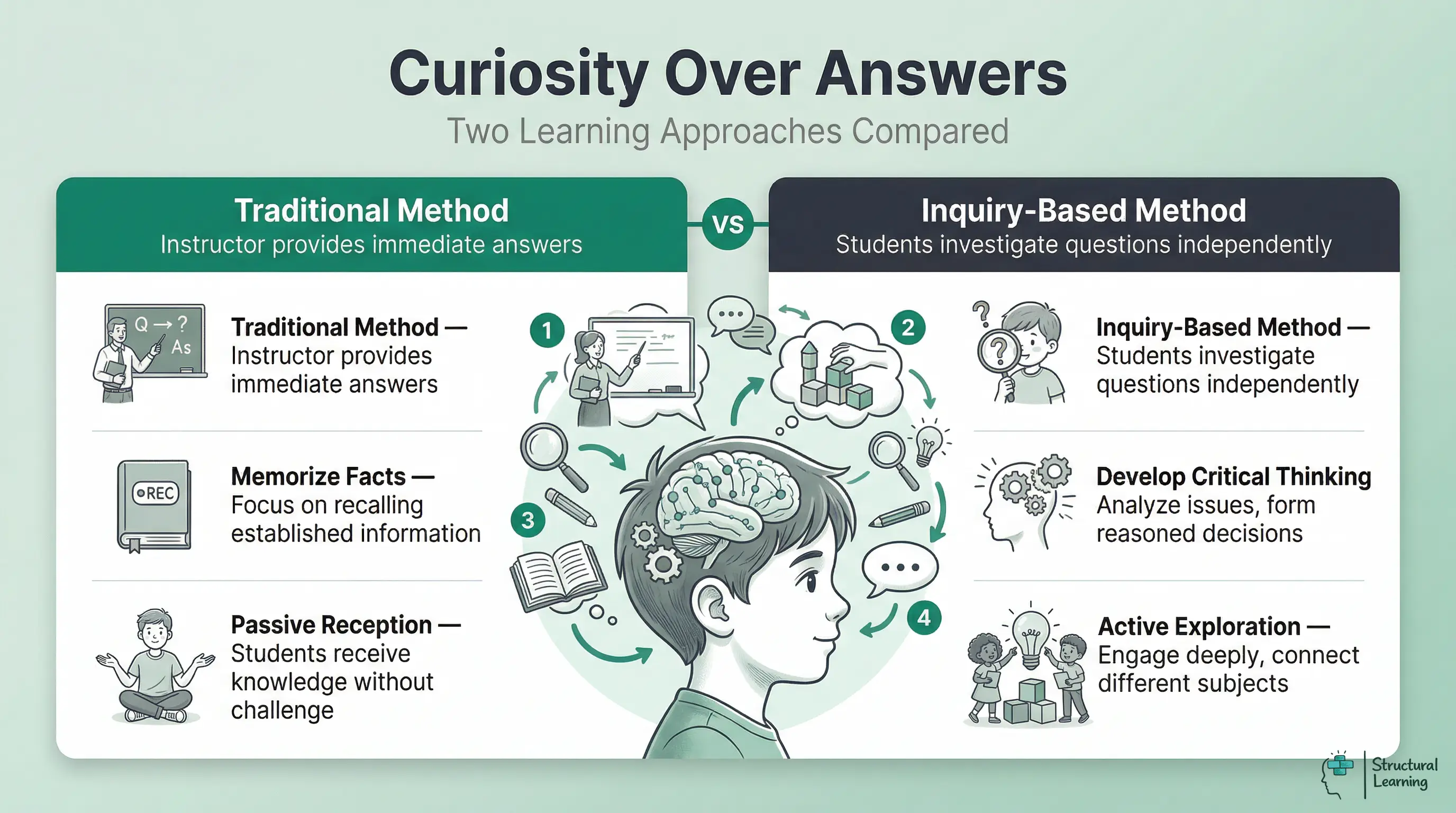 Curiosity Over Answers

Two Learning Approaches Compared

Traditional Method
Instructor provides immediate answers

VS

Inquiry-Based Method
Students investigate questions independently

Q → ?
As

Traditional Method — Instructor provides immediate answers

REC

Memorize Facts — Focus on recalling established information

Passive Reception — Students receive knowledge without challenge

1

2

3

4

Inquiry-Based Method — Students investigate questions independently

Develop Critical Thinking Analyze issues, form reasoned decisions

Active Exploration — Engage deeply, connect different subjects

Structural Learning