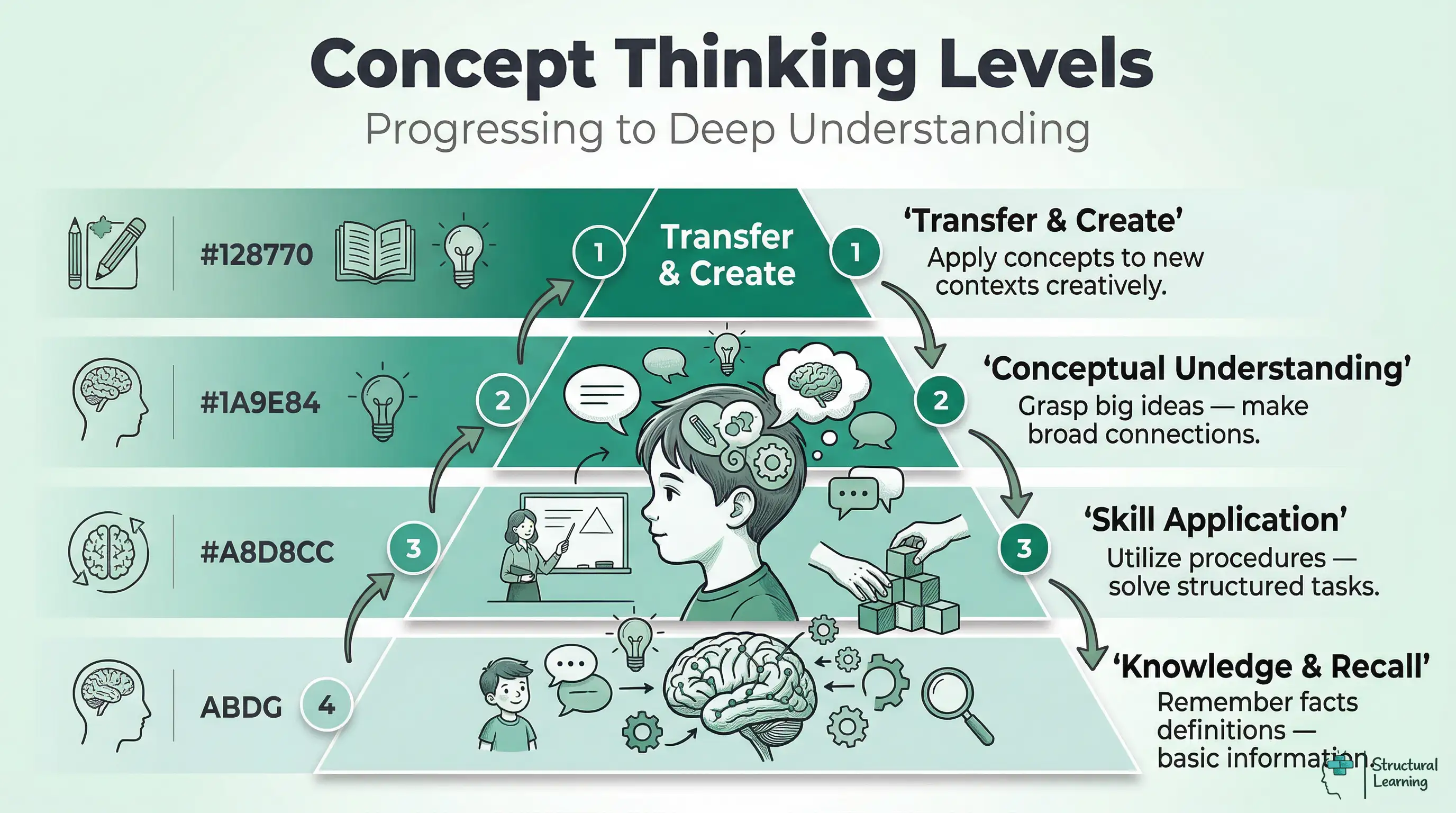 Concept Thinking Levels

Progressing to Deep Understanding

#128770

1

Transfer & Create

1

'Transfer & Create'
Apply concepts to new contexts creatively.

#1A9E84

2

2

'Conceptual Understanding'
Grasp big ideas — make broad connections.

#A8D8CC

3

3

'Skill Application'
Utilize procedures — solve structured tasks.

ABDG

4

'Knowledge & Recall'
Remember facts definitions — basic information.

Structural Learning