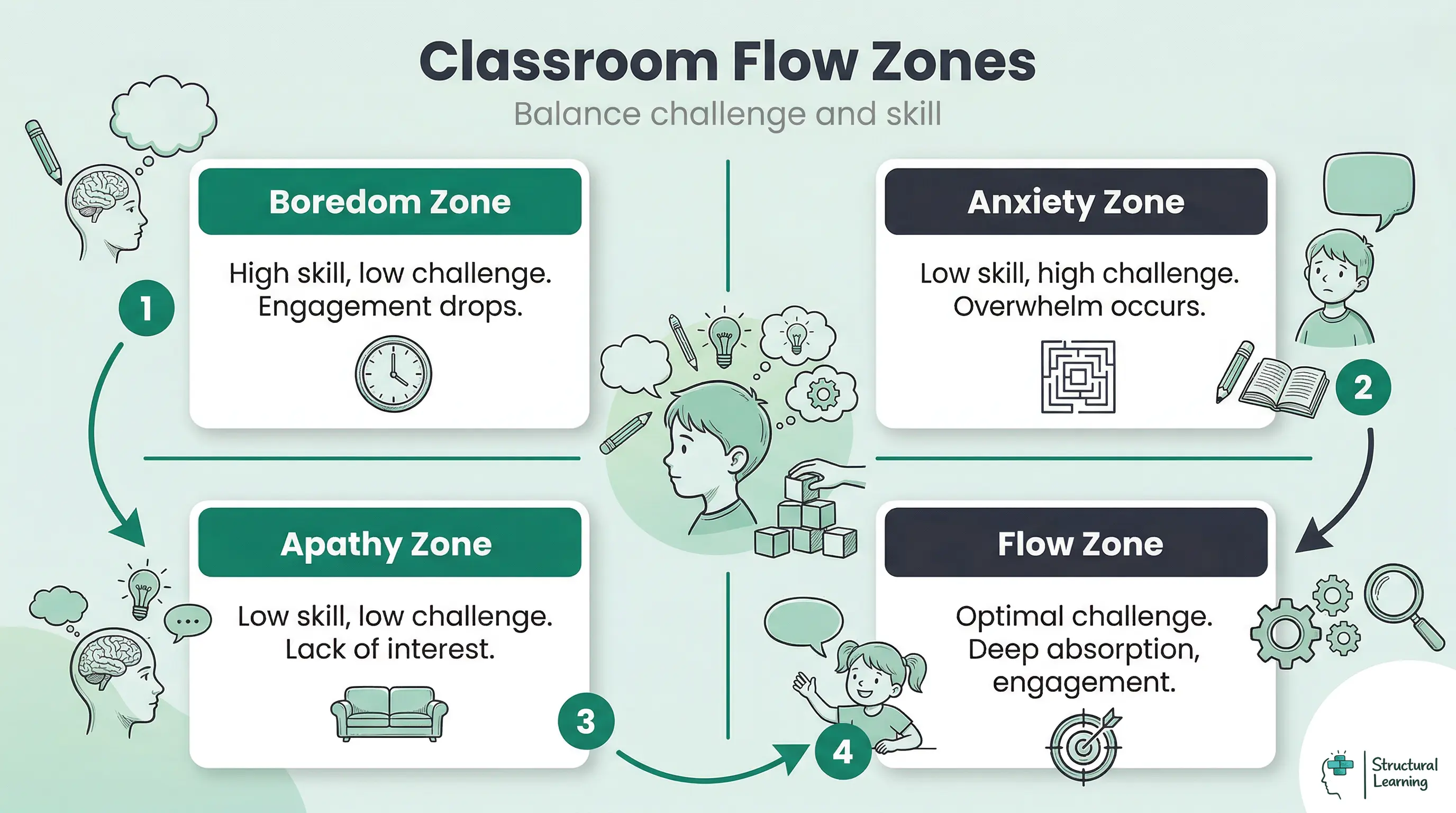 Classroom Flow Zones

Balance challenge and skill

1

Boredom Zone

High skill, low challenge. Engagement drops.

Anxiety Zone

Low skill, high challenge. Overwhelm occurs.

2

Apathy Zone

Low skill, low challenge. Lack of interest.

3

4

Flow Zone

Optimal challenge. Deep absorption, engagement.

Structural Learning