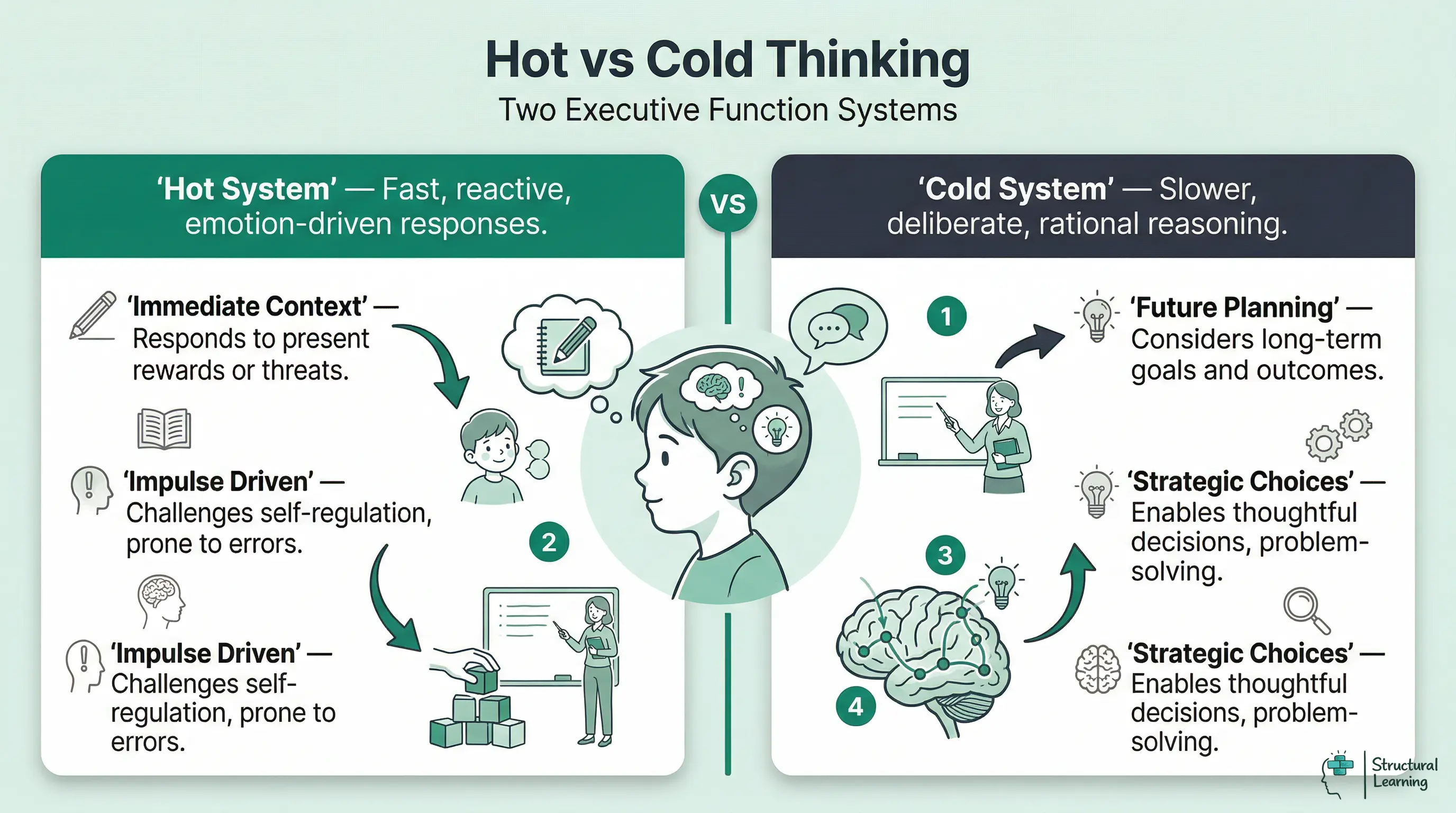 Hot vs Cold Thinking

Two Executive Function Systems

'Hot System' — Fast, reactive, emotion-driven responses.

'Immediate Context' — Responds to present rewards or threats.

'Impulse Driven' — Challenges self-regulation, prone to errors.

2

'Impulse Driven' — Challenges self-regulation, prone to errors.

VS

'Cold System' — Slower, deliberate, rational reasoning.

1

'Future Planning' — Considers long-term goals and outcomes.

'Strategic Choices' — Enables thoughtful decisions, problem-solving.

3

4

'Strategic Choices' — Enables thoughtful decisions, problem-solving.

Structural Learning