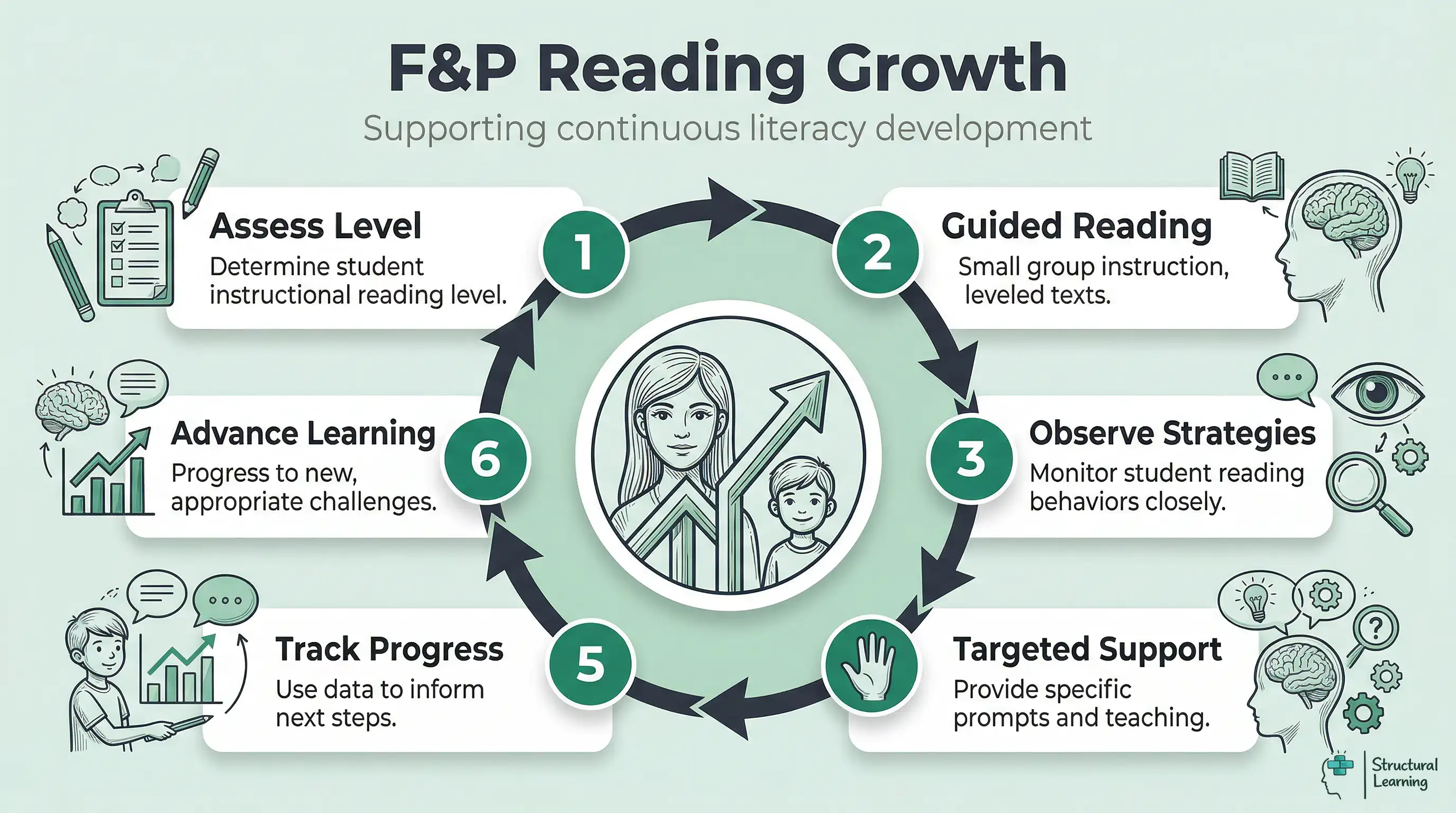 F&P Reading Growth

Supporting continuous literacy development

1

Assess Level
Determine student instructional reading level.

2

Guided Reading
Small group instruction, leveled texts.

3

Observe Strategies
Monitor student reading behaviors closely.

Targeted Support
Provide specific prompts and teaching.

5

Track Progress
Use data to inform next steps.

6

Advance Learning
Progress to new, appropriate challenges.

Structural Learning