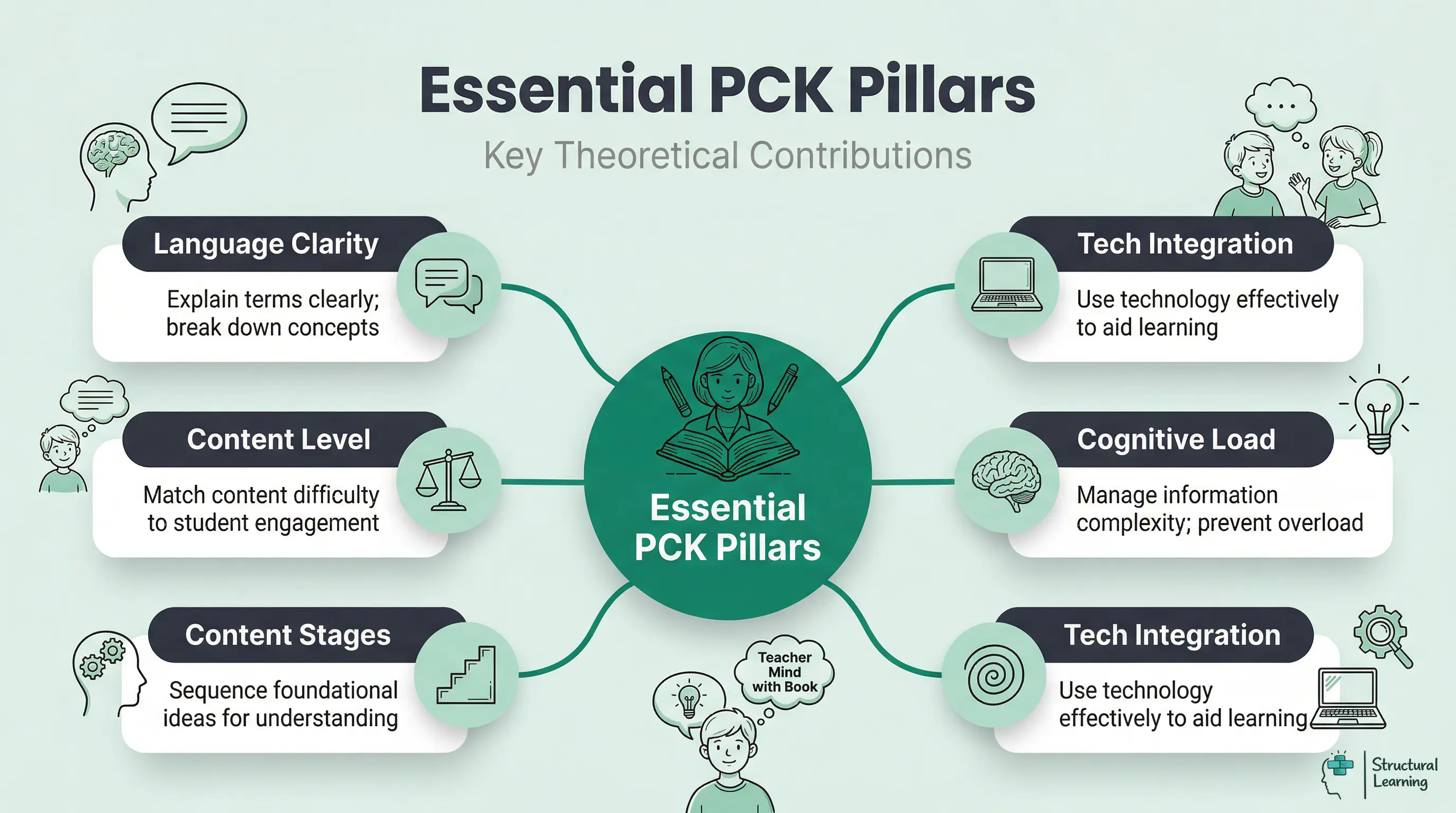 Essential PCK Pillars

Key Theoretical Contributions

Language Clarity

Explain terms clearly; break down concepts

Content Level

Match content difficulty to student engagement

Content Stages

Sequence foundational ideas for understanding

Essential PCK Pillars

Teacher Mind with Book

Tech Integration

Use technology effectively to aid learning

Cognitive Load

Manage information complexity; prevent overload

Tech Integration

Use technology effectively to aid learning

Structural Learning