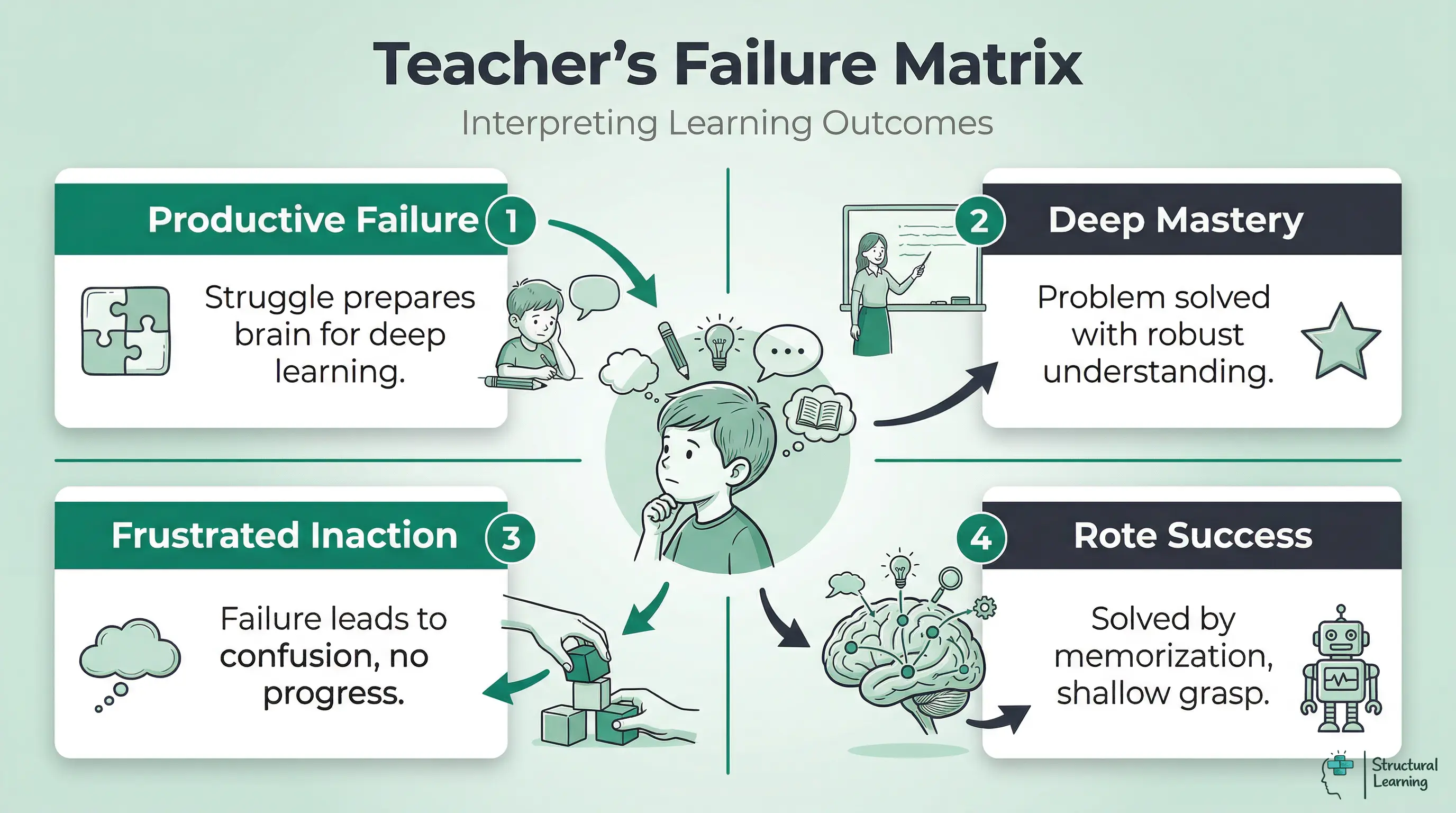 Teacher's Failure Matrix

Interpreting Learning Outcomes

Productive Failure 1

Struggle prepares brain for deep learning.

2 Deep Mastery

Problem solved with robust understanding.

Frustrated Inaction 3

Failure leads to confusion, no progress.

4 Rote Success

Solved by memorization, shallow grasp.

Structural Learning