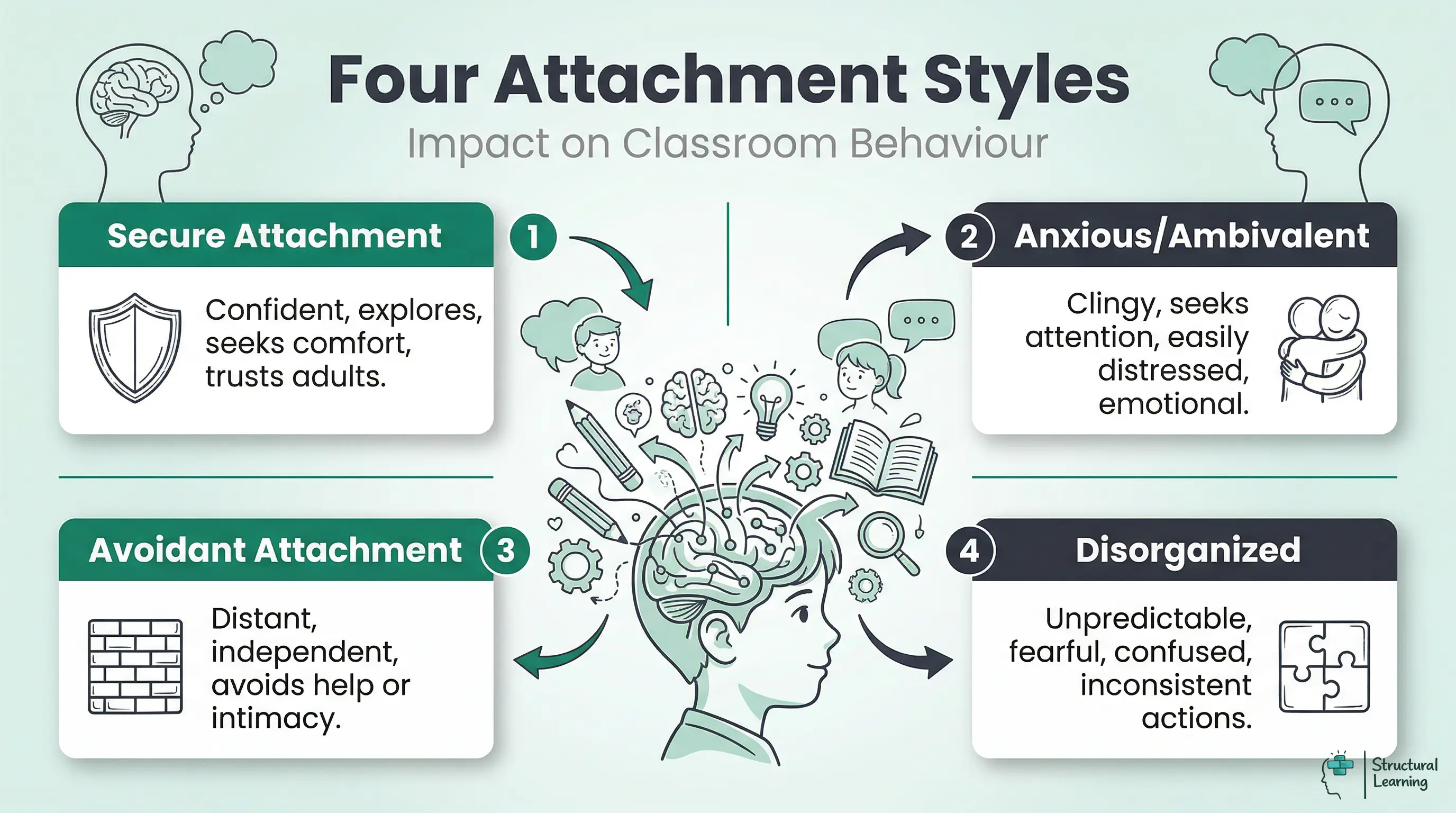 Four Attachment Styles

Impact on Classroom Behaviour

Secure Attachment

1

Confident, explores, seeks comfort, trusts adults.

2

Anxious/Ambivalent

Clingy, seeks attention, easily distressed, emotional.

Avoidant Attachment

3

Distant, independent, avoids help or intimacy.

4

Disorganized

Unpredictable, fearful, confused, inconsistent actions.

Structural Learning