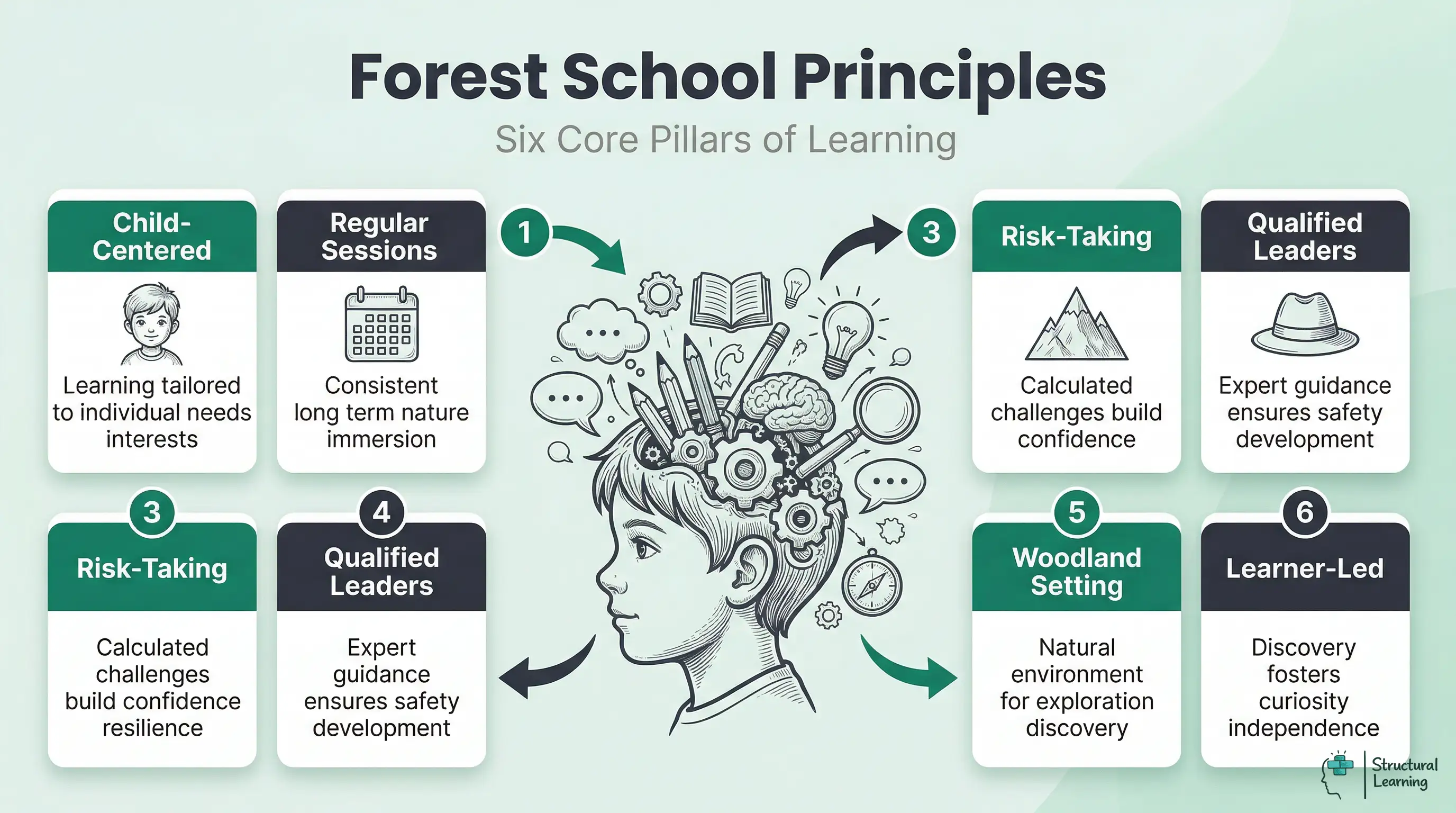 Forest School Principles

Six Core Pillars of Learning

Child-Centered

Learning tailored to individual needs interests

Regular Sessions

Consistent long term nature immersion

1

3

Risk-Taking

Calculated challenges build confidence

Qualified Leaders

Expert guidance ensures safety development

3

Risk-Taking

Calculated challenges build confidence resilience

4

Qualified Leaders

Expert guidance ensures safety development

5

Woodland Setting

Natural environment for exploration discovery

6

Learner-Led

Discovery fosters curiosity independence

Structural Learning