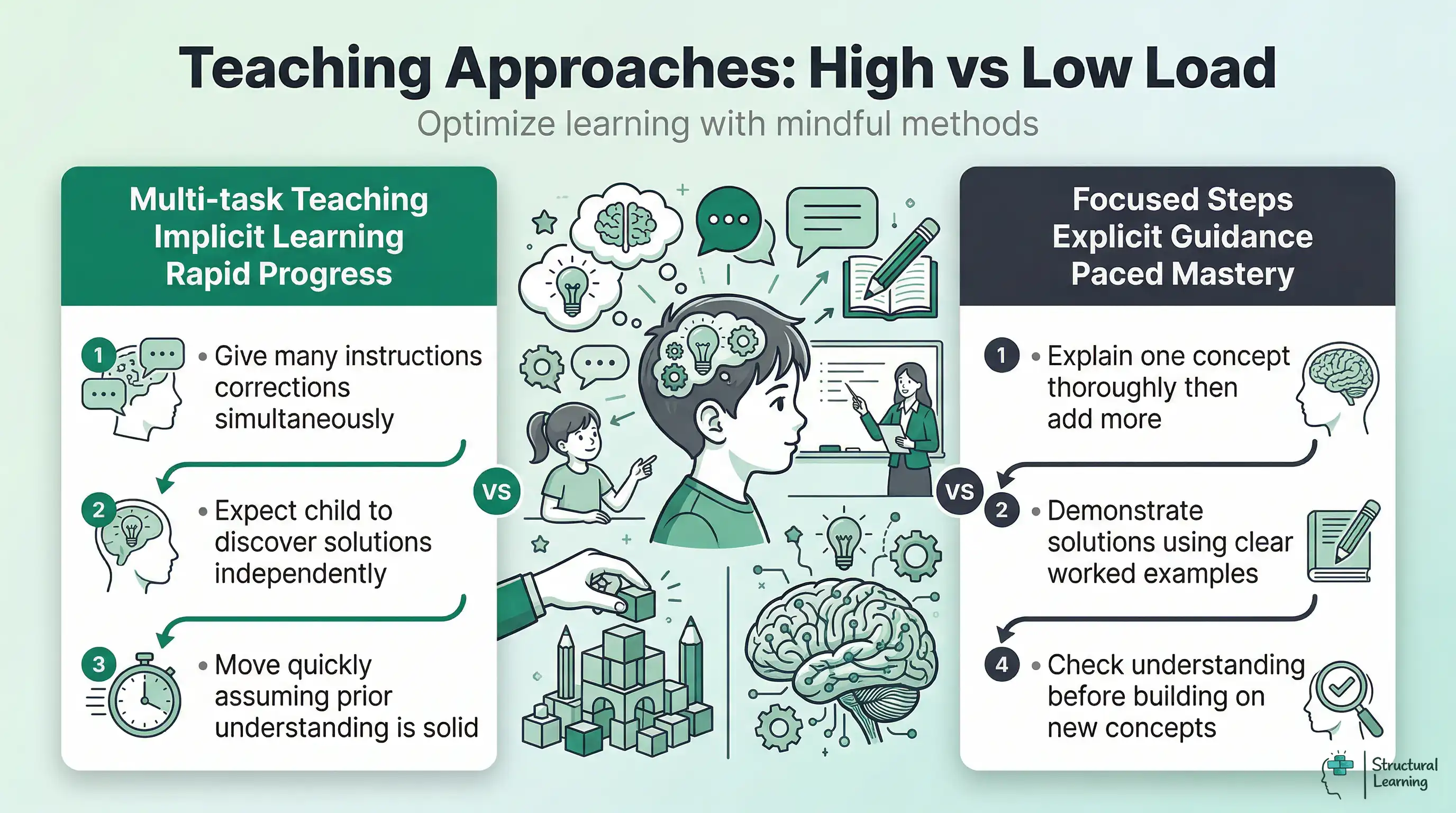 Teaching Approaches: High vs Low Load
Optimize learning with mindful methods

Multi-task Teaching
Implicit Learning
Rapid Progress

1 • Give many instructions corrections simultaneously

2 • Expect child to discover solutions independently

3 • Move quickly assuming prior understanding is solid

VS

VS

Focused Steps
Explicit Guidance
Paced Mastery

1 • Explain one concept thoroughly then add more

2 • Demonstrate solutions using clear worked examples

4 • Check understanding before building on new concepts

Structural Learning