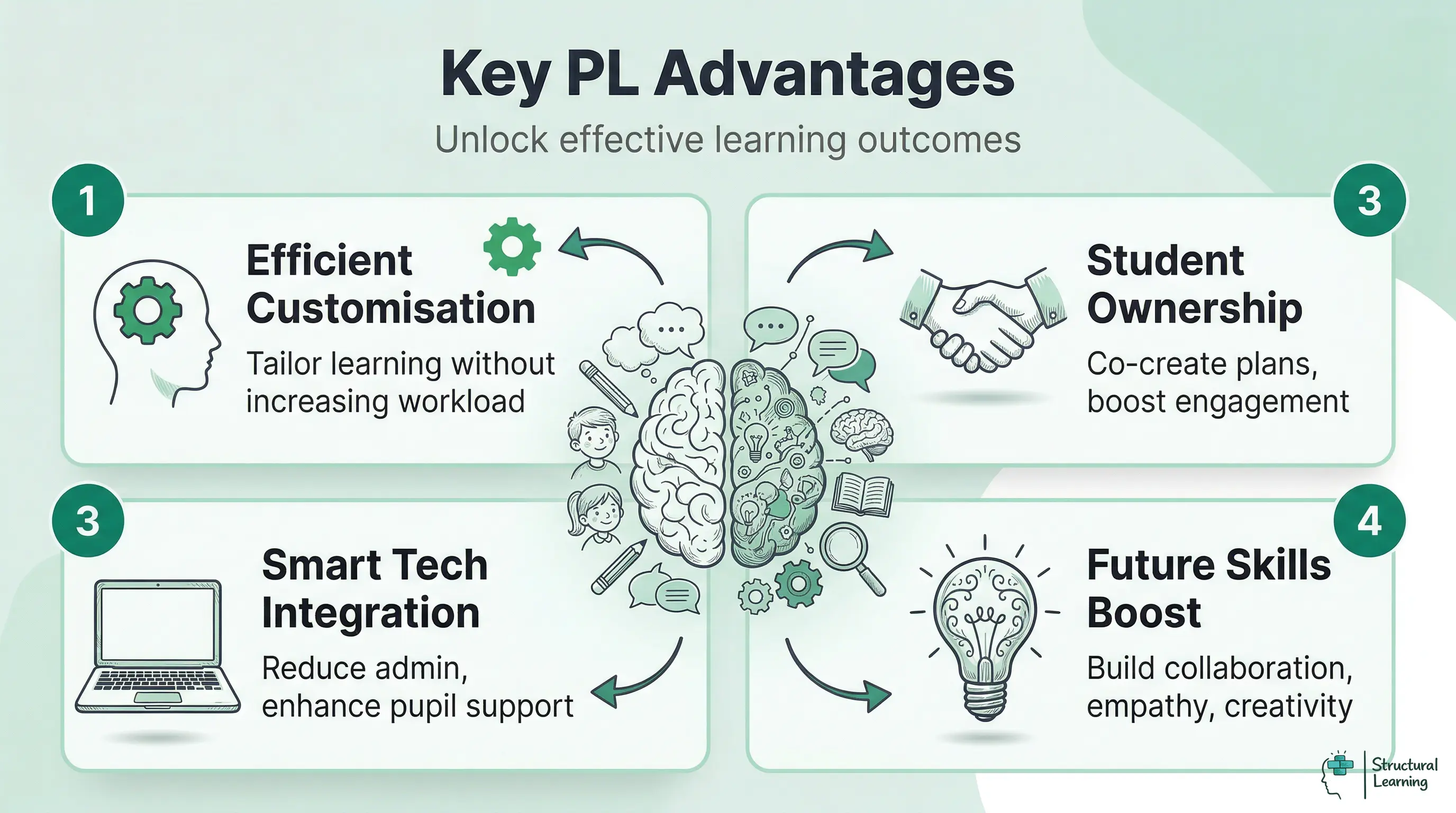 Key PL Advantages

Unlock effective learning outcomes

1

Efficient Customisation

Tailor learning without increasing workload

3

Student Ownership

Co-create plans, boost engagement

3

Smart Tech Integration

Reduce admin, enhance pupil support

4

Future Skills Boost

Build collaboration, empathy, creativity

Structural Learning