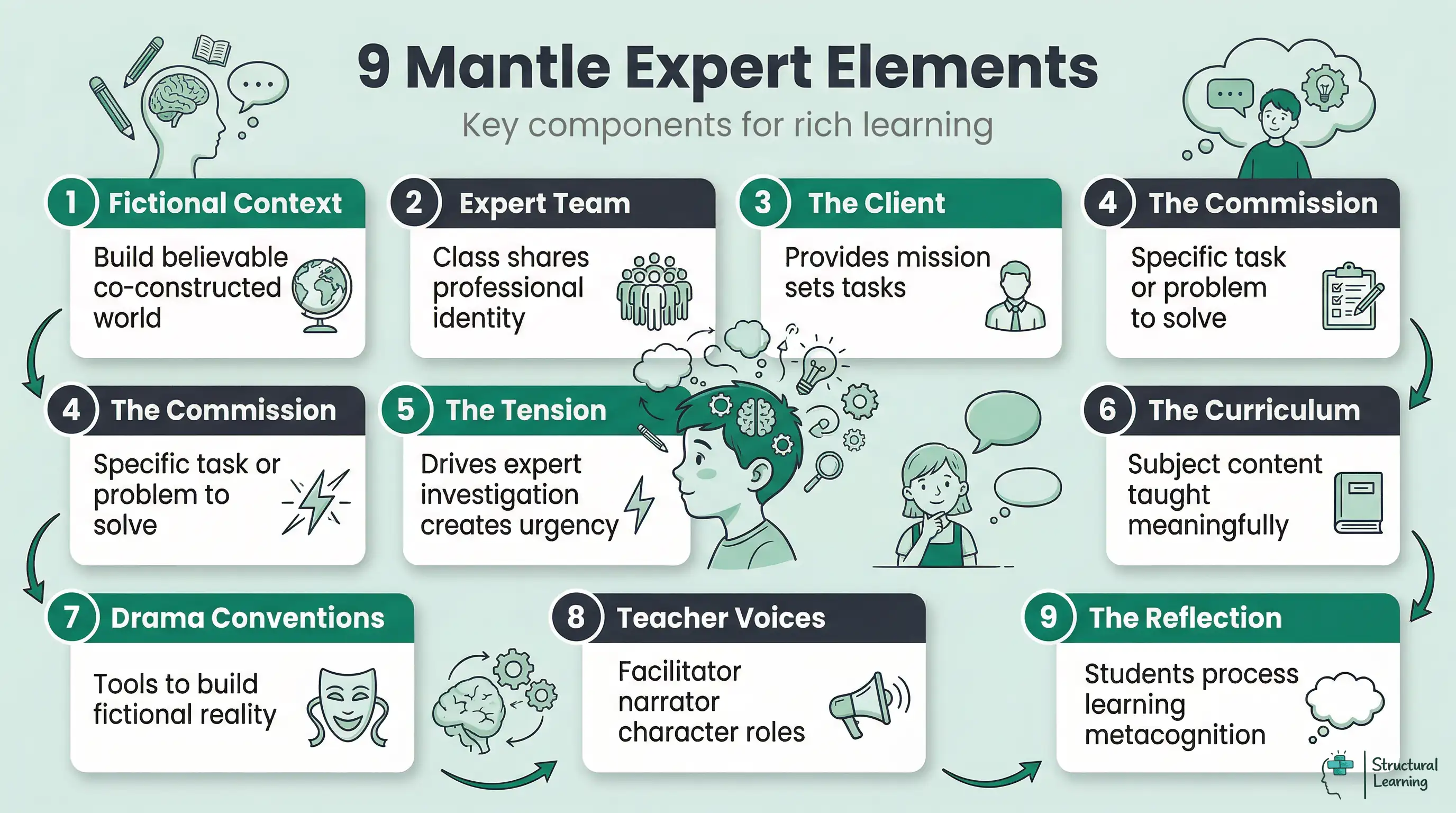 9 Mantle Expert Elements

Key components for rich learning

1 Fictional Context

Build believable co-constructed world

2 Expert Team

Class shares professional identity

3 The Client

Provides mission sets tasks

4 The Commission

Specific task or problem to solve

4 The Commission

Specific task or problem to solve

5 The Tension

Drives expert investigation creates urgency

6 The Curriculum

Subject content taught meaningfully

7 Drama Conventions

Tools to build fictional reality

8 Teacher Voices

Facilitator narrator character roles

9 The Reflection

Students process learning metacognition

Structural Learning