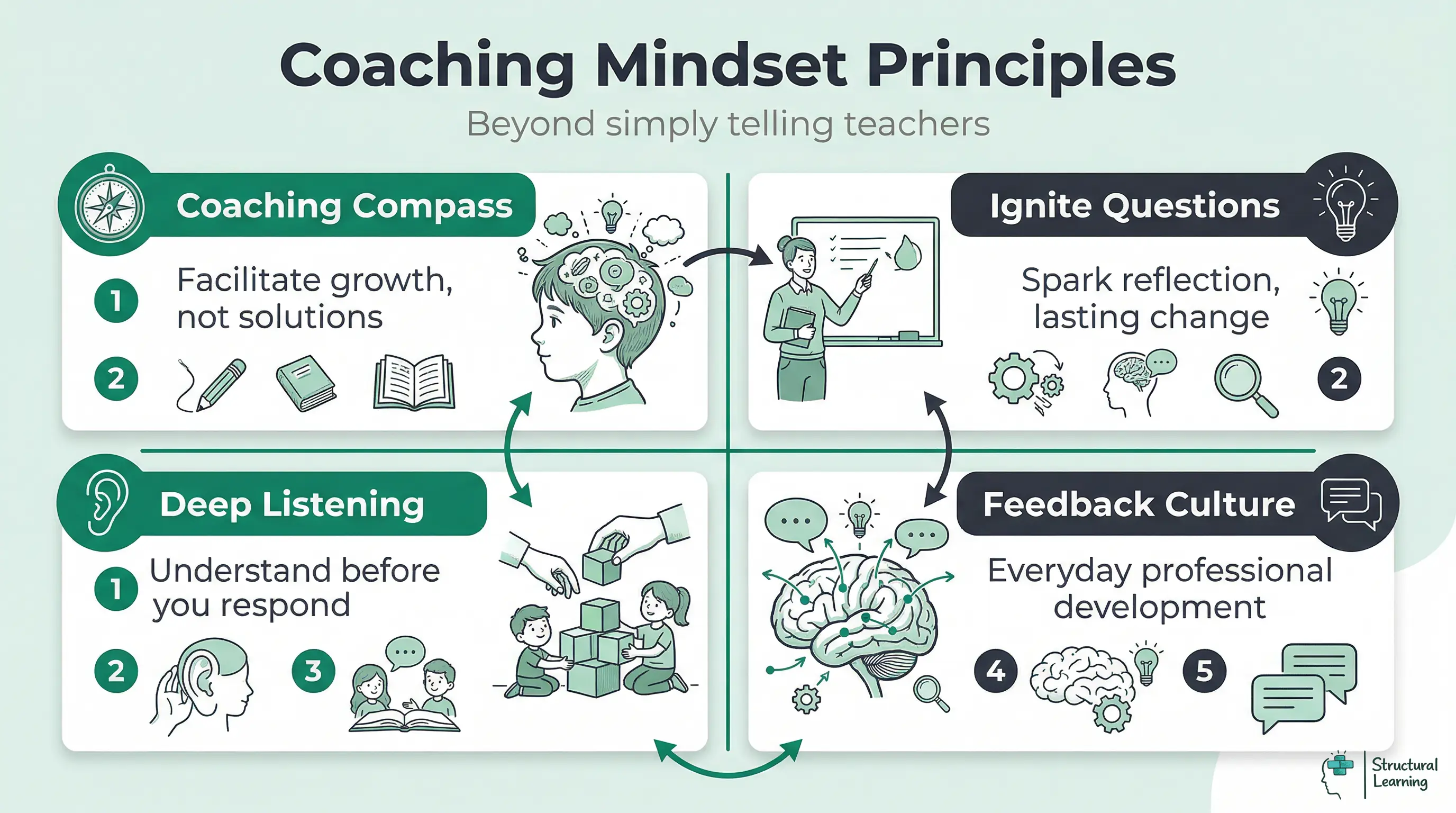 Coaching Mindset Principles

Beyond simply telling teachers

Coaching Compass

1 Facilitate growth, not solutions

2

Ignite Questions

Spark reflection, lasting change

2

Deep Listening

1 Understand before you respond

2

3

Feedback Culture

Everyday professional development

4

5

Structural Learning