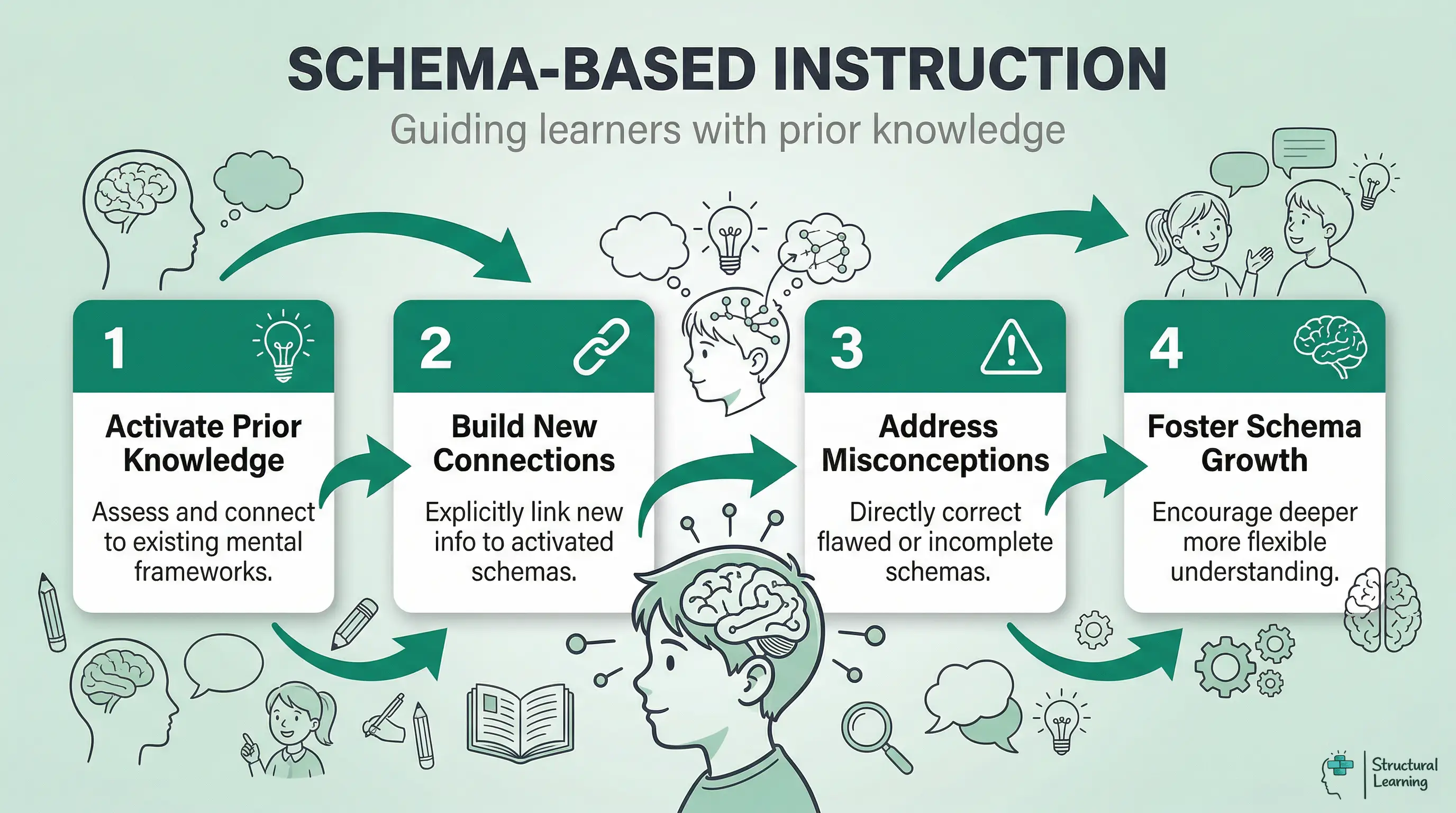 SCHEMA-BASED INSTRUCTION

Guiding learners with prior knowledge

1

Activate Prior Knowledge

Assess and connect to existing mental frameworks.

2

Build New Connections

Explicitly link new info to activated schemas.

3

Address Misconceptions

Directly correct flawed or incomplete schemas.

4

Foster Schema Growth

Encourage deeper more flexible understanding.

Structural Learning