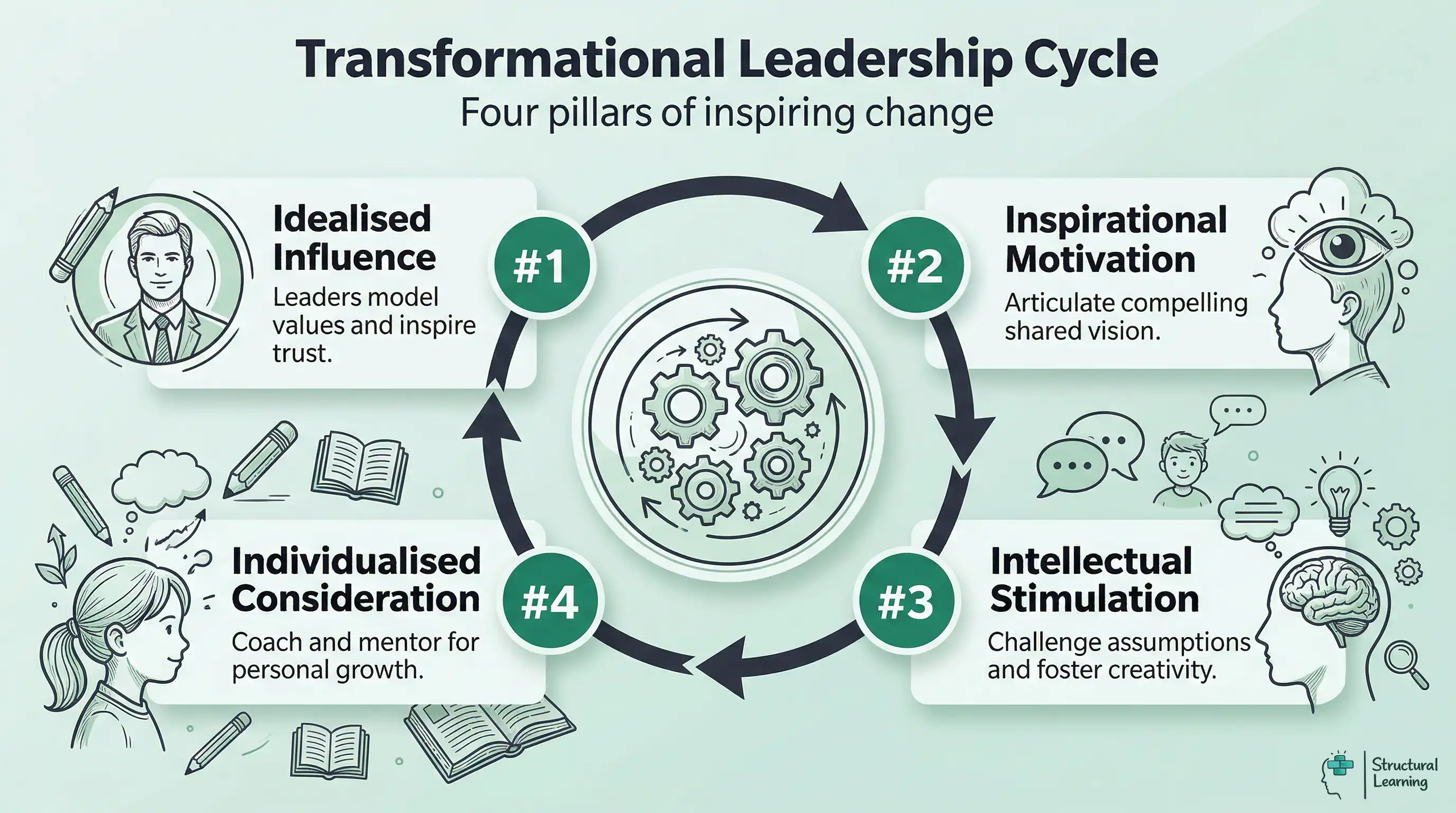 Transformational Leadership Cycle

Four pillars of inspiring change

#1

Idealised Influence

Leaders model values and inspire trust.

#2

Inspirational Motivation

Articulate compelling shared vision.

#3

Intellectual Stimulation

Challenge assumptions and foster creativity.

#4

Individualised Consideration

Coach and mentor for personal growth.

Structural Learning