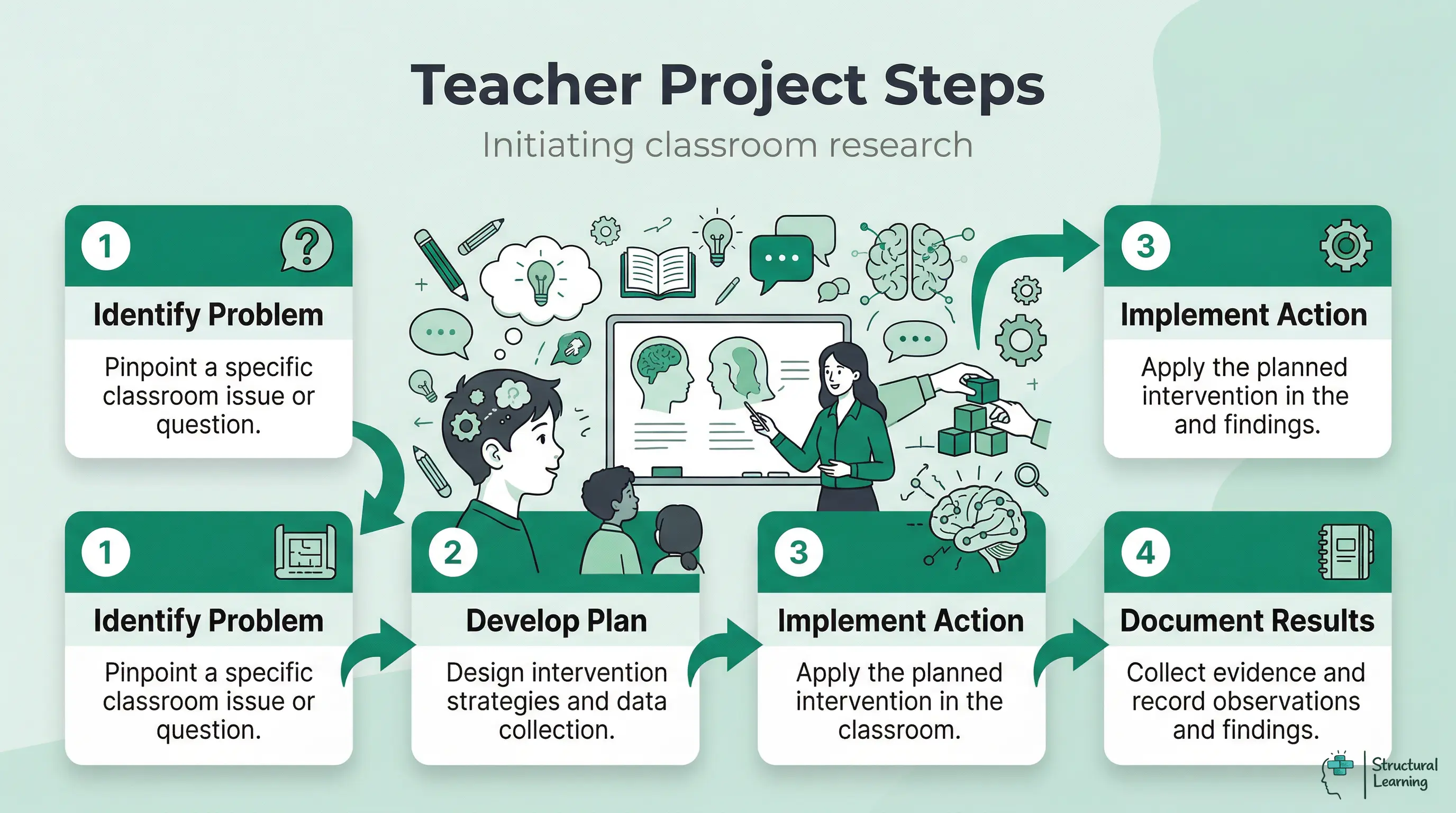 Teacher Project Steps

Initiating classroom research

1

Identify Problem

Pinpoint a specific classroom issue or question.

3

Implement Action

Apply the planned intervention in the and findings.

1

Identify Problem

Pinpoint a specific classroom issue or question.

2

Develop Plan

Design intervention strategies and data collection.

3

Implement Action

Apply the planned intervention in the classroom.

4

Document Results

Collect evidence and record observations and findings.

Structural Learning