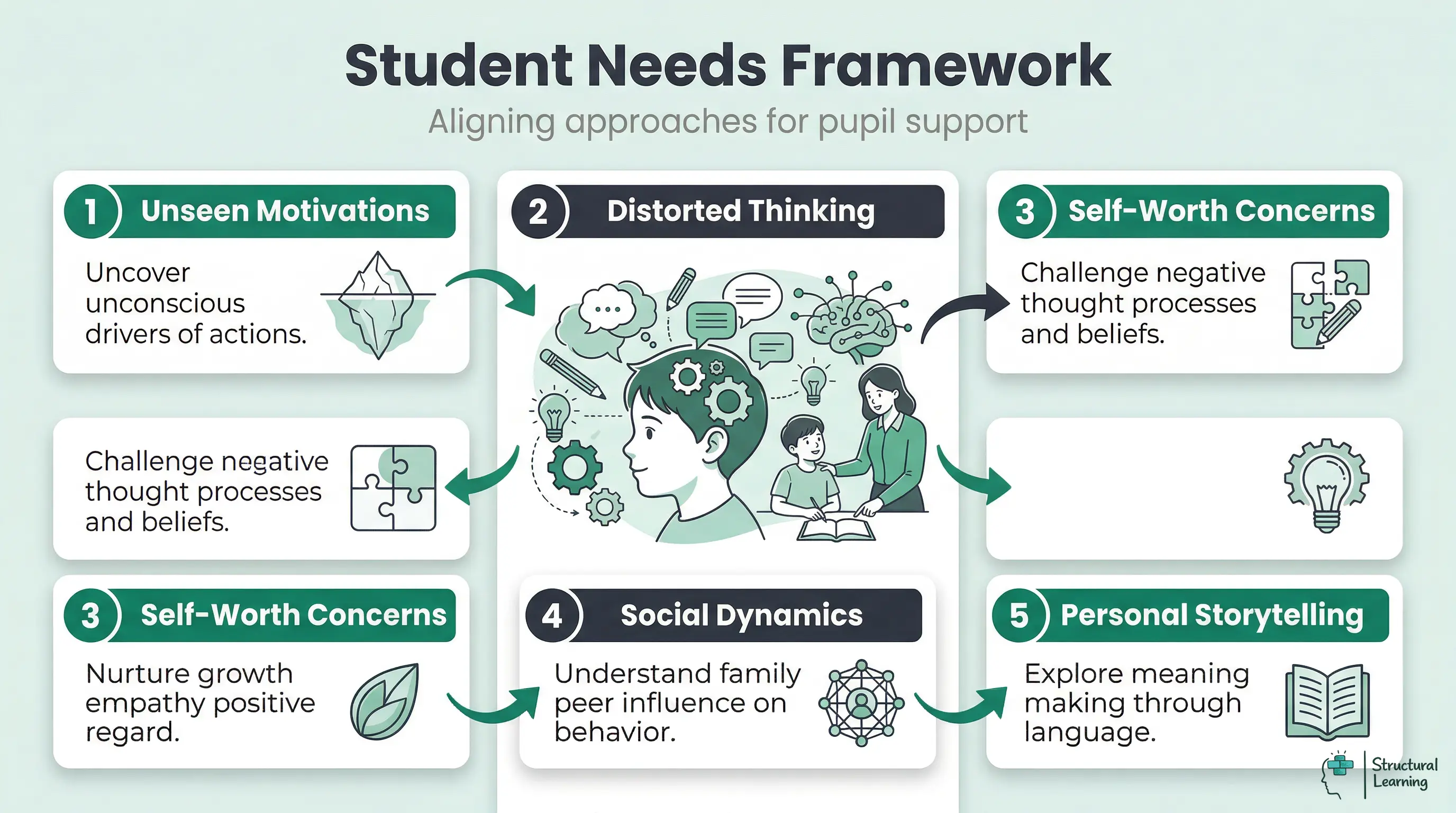 Student Needs Framework

Aligning approaches for pupil support

1 Unseen Motivations

Uncover unconscious drivers of actions.

2 Distorted Thinking

3 Self-Worth Concerns

Challenge negative thought processes and beliefs.

Challenge negative thought processes and beliefs.

3 Self-Worth Concerns

Nurture growth empathy positive regard.

4 Social Dynamics

Understand family peer influence on behavior.

5 Personal Storytelling

Explore meaning making through language.

Structural Learning