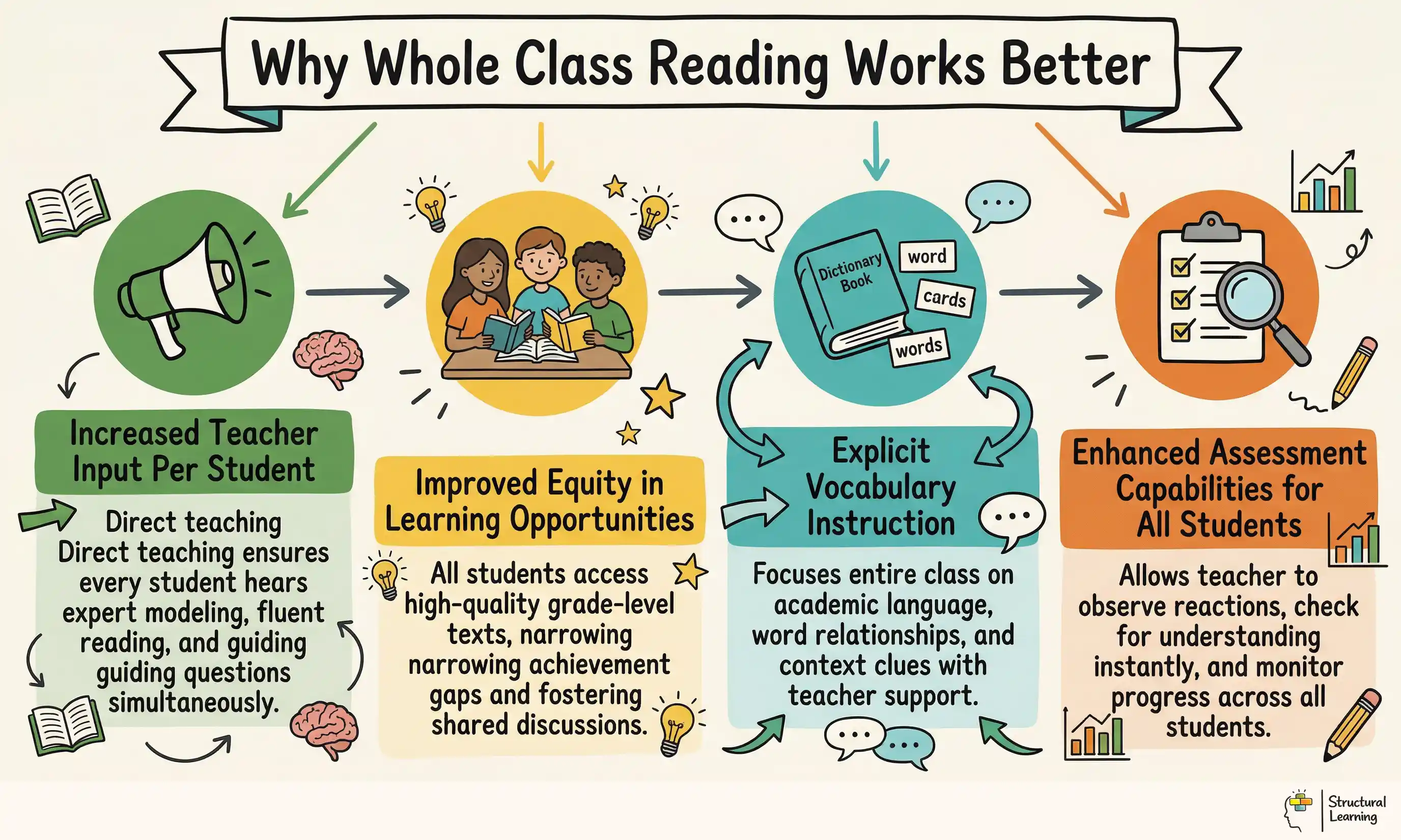 Why Whole Class Reading Works Better

Dictionary Book

word

cards

words

Increased Teacher Input Per Student

Direct teaching Direct teaching ensures every student hears expert modeling, fluent reading, and guiding guiding questions simultaneously.

Improved Equity in Learning Opportunities

All students access high-quality grade-level texts, narrowing narrowing achievement gaps and fostering shared discussions.

Explicit Vocabulary Instruction

Focuses entire class on academic language, word relationships, and context clues with teacher support.

Enhanced Assessment Capabilities for All Students

Allows teacher to observe reactions, check for understanding instantly, and monitor progress across all students.

Structural Learning