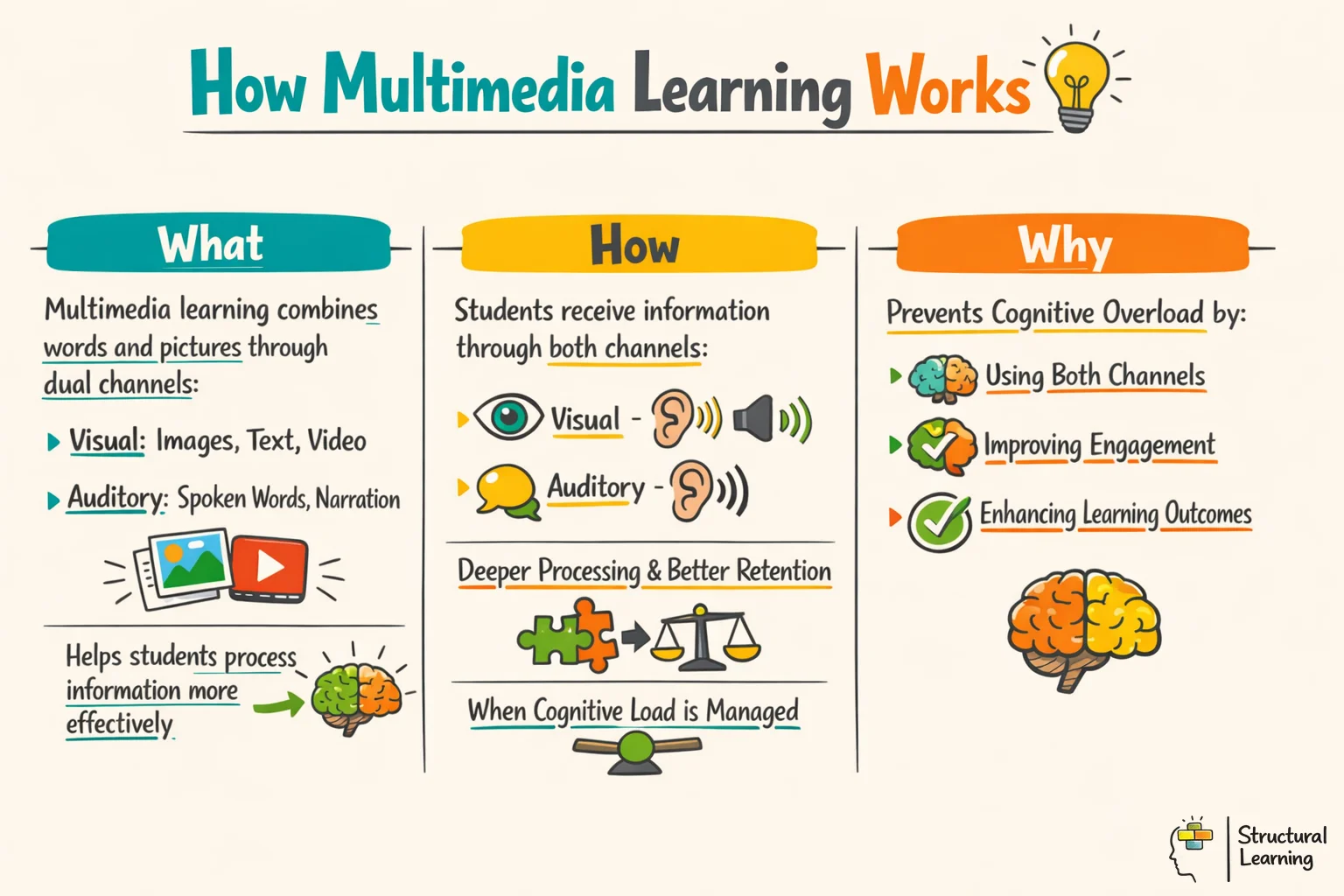 How Multimedia Learning Works

What

Multimedia learning combines words and pictures through dual channels:

Visual: Images, Text, Video

Auditory: Spoken Words, Narration

Helps students process information more effectively

How

Students receive information through both channels:

Visual -

Auditory -

Deeper Processing & Better Retention

When Cognitive Load is Managed

Why

Prevents Cognitive Overload by:

Using Both Channels

Improving Engagement

Enhancing Learning Outcomes

Structural Learning