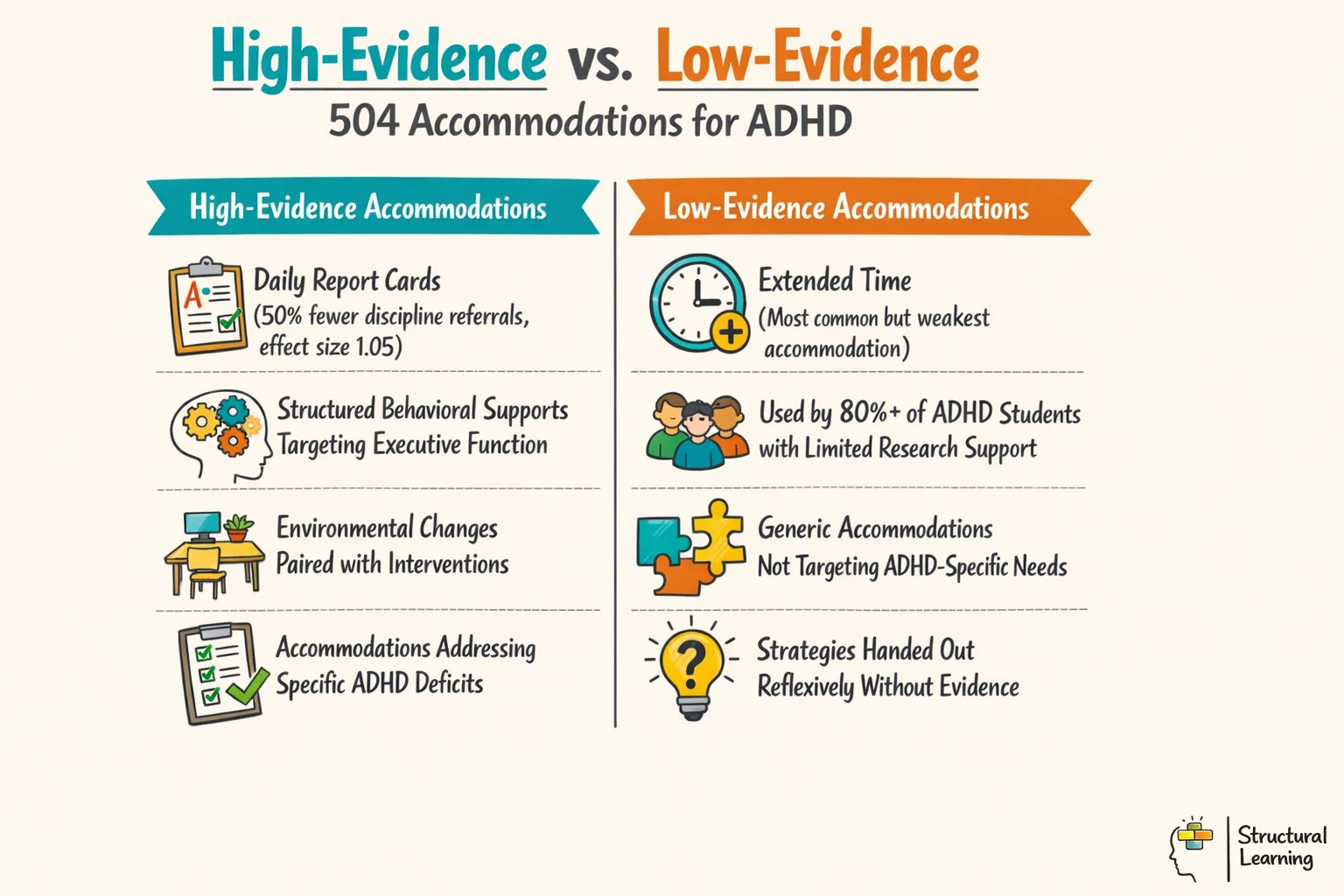 High-Evidence vs. Low-Evidence
504 Accommodations for ADHD

High-Evidence Accommodations

Daily Report Cards (50% fewer discipline referrals, effect size 1.05)

Structured Behavioral Supports Targeting Executive Function

Environmental Changes Paired with Interventions

Accommodations Addressing Specific ADHD Deficits

Low-Evidence Accommodations

Extended Time (Most common but weakest accommodation)

Used by 80%+ of ADHD Students with Limited Research Support

Generic Accommodations Not Targeting ADHD-Specific Needs

Strategies Handed Out Reflexively Without Evidence

Structural Learning