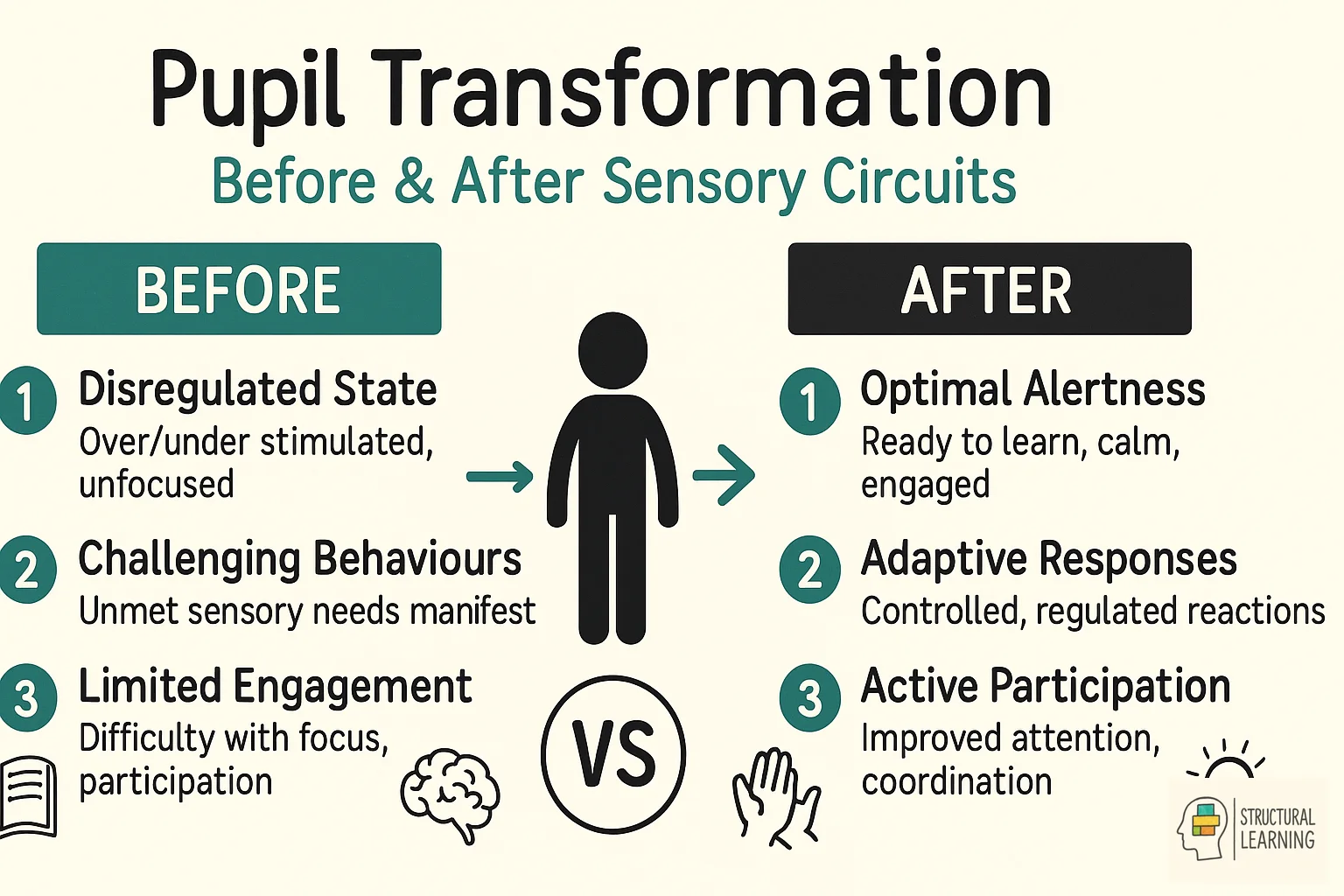 Pupil Transformation

Before & After Sensory Circuits

BEFORE

1 Disregulated State
Over/under stimulated, unfocused

2 Challenging Behaviours
Unmet sensory needs manifest

3 Limited Engagement
Difficulty with focus, participation

VS

AFTER

1 Optimal Alertness
Ready to learn, calm, engaged

2 Adaptive Responses
Controlled, regulated reactions

3 Active Participation
Improved attention, coordination

STRUCTURAL LEARNING