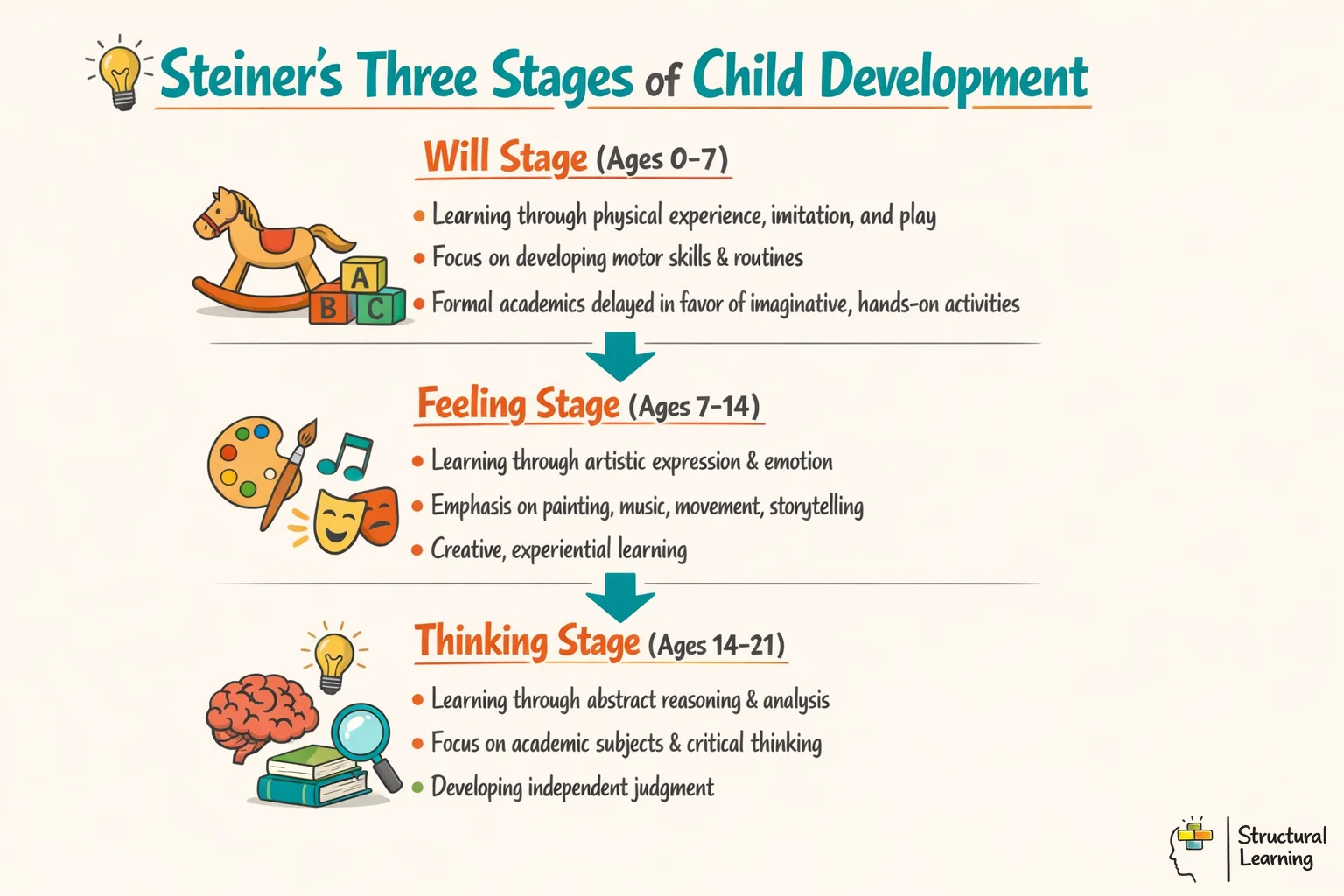 Steiner's Three Stages of Child Development

Will Stage (Ages 0-7)

A
B C

• Learning through physical experience, imitation, and play
• Focus on developing motor skills & routines
• Formal academics delayed in favor of imaginative, hands-on activities

Feeling Stage (Ages 7-14)

• Learning through artistic expression & emotion
• Emphasis on painting, music, movement, storytelling
• Creative, experiential learning

Thinking Stage (Ages 14-21)

• Learning through abstract reasoning & analysis
• Focus on academic subjects & critical thinking
• Developing independent judgment

Structural Learning