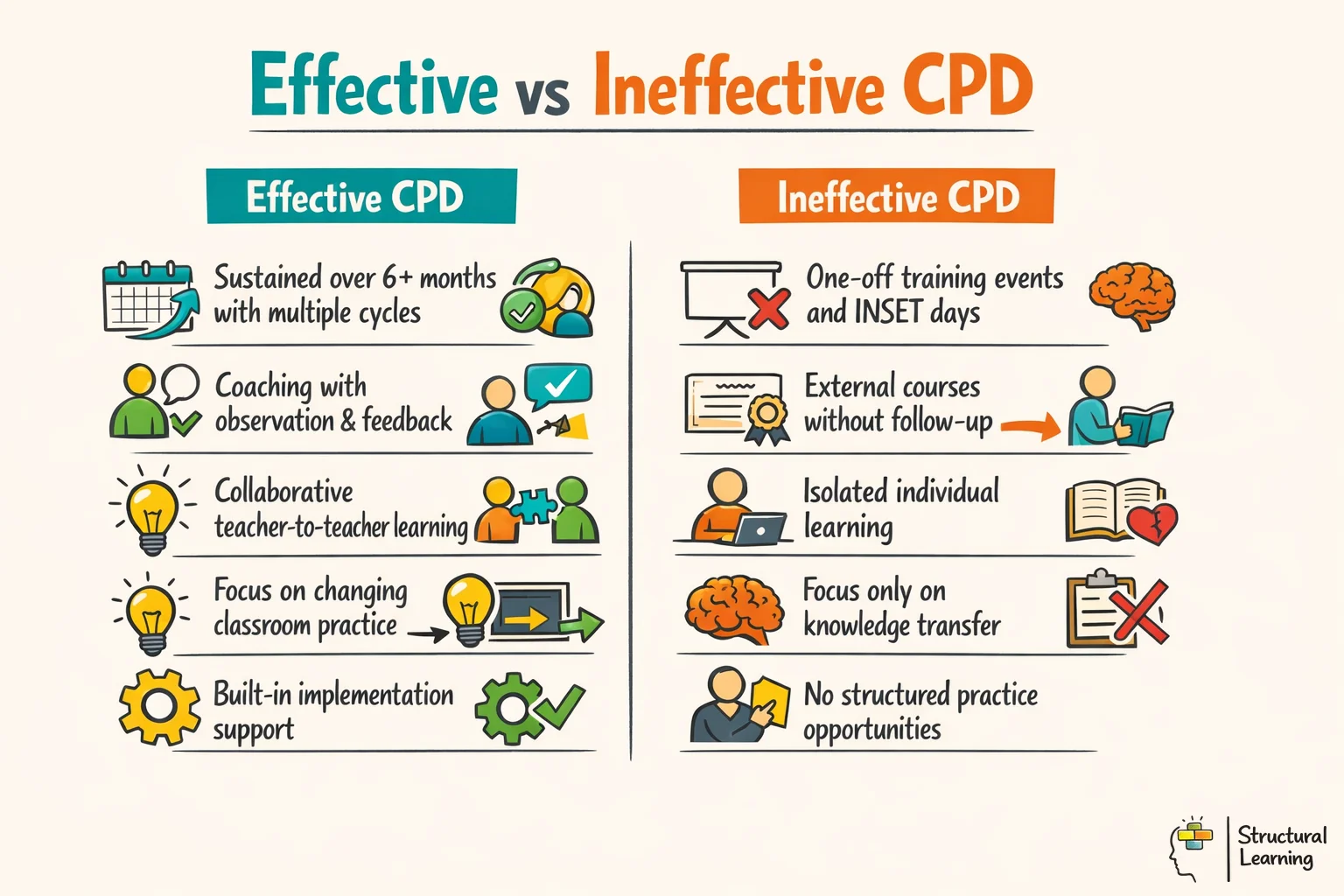 Effective vs Ineffective CPD

Effective CPD

Sustained over 6+ months with multiple cycles

Coaching with observation & feedback

Collaborative teacher-to-teacher learning

Focus on changing classroom practice

Built-in implementation support

Ineffective CPD

One-off training events and INSET days

External courses without follow-up

Isolated individual learning

Focus only on knowledge transfer

No structured practice opportunities

Structural Learning