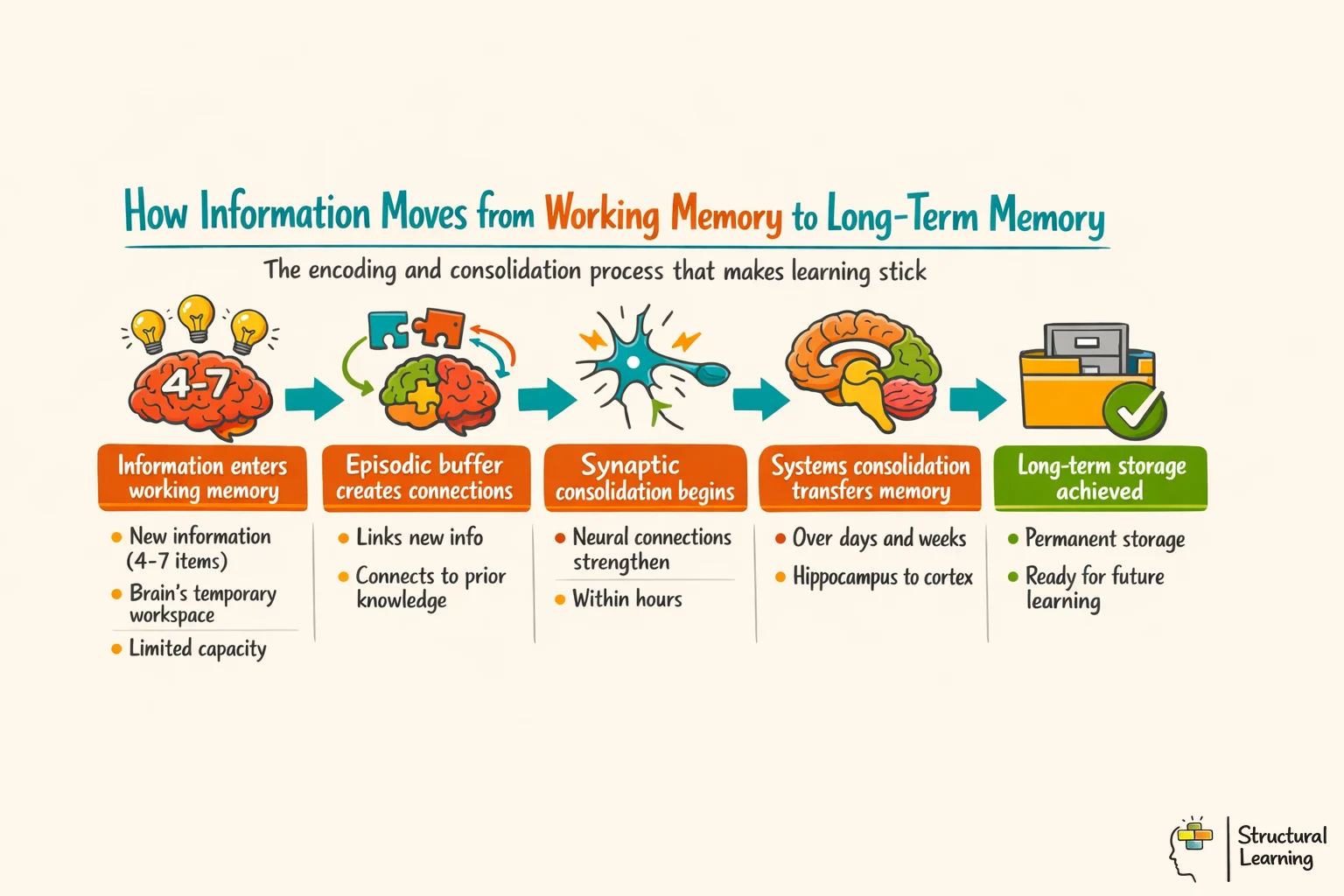 How Information Moves from Working Memory to Long-Term Memory

The encoding and consolidation process that makes learning stick

4-7

Information enters working memory
- New information (4-7 items)
- Brain's temporary workspace
- Limited capacity

Episodic buffer creates connections
- Links new info
- Connects to prior knowledge

Synaptic consolidation begins
- Neural connections strengthen
- Within hours

Systems consolidation transfers memory
- Over days and weeks
- Hippocampus to cortex

Long-term storage achieved
- Permanent storage
- Ready for future learning

Structural Learning