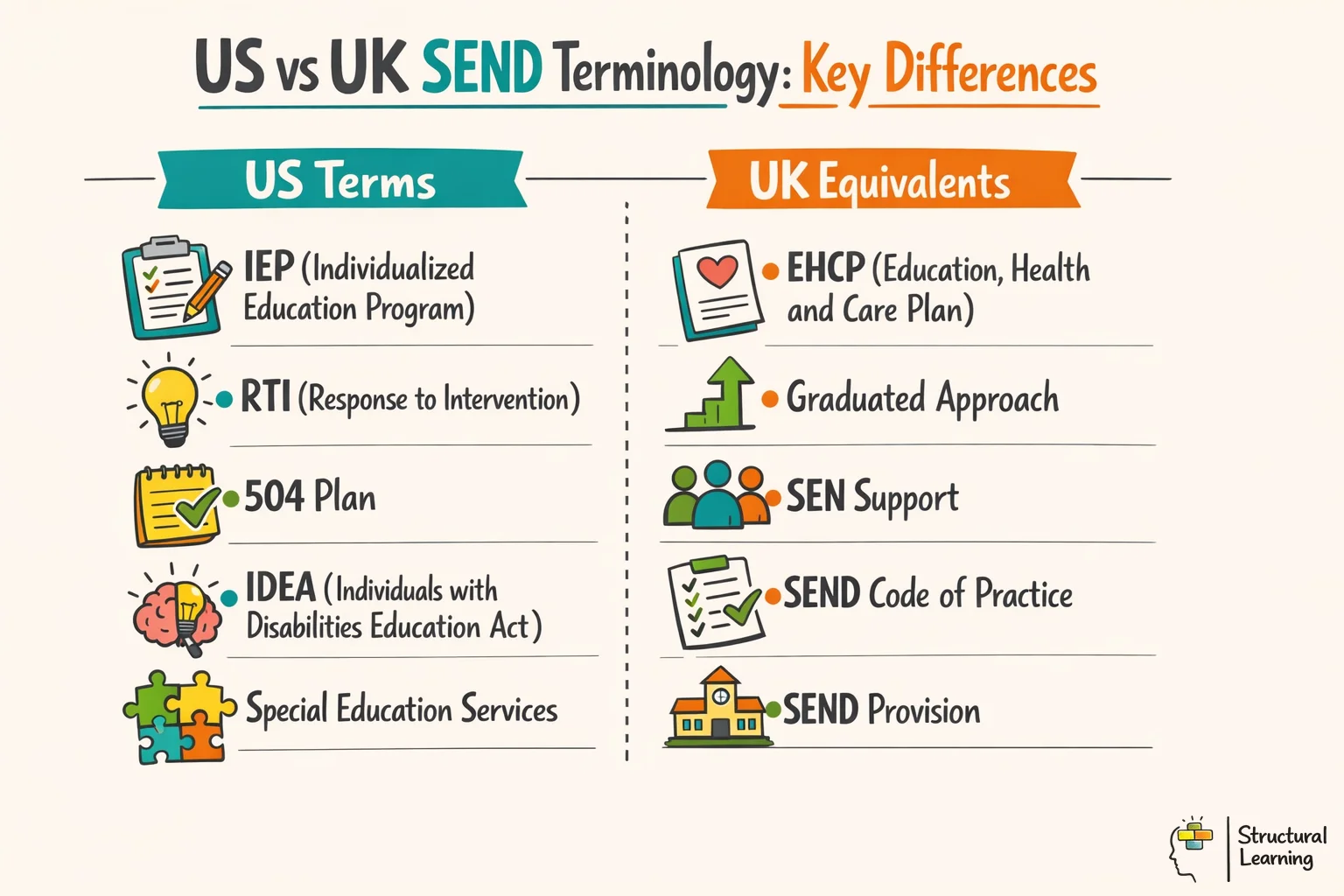 US vs UK SEND Terminology: Key Differences

US Terms

IEP (Individualized Education Program)

RTI (Response to Intervention)

504 Plan

IDEA (Individuals with Disabilities Education Act)

Special Education Services

UK Equivalents

EHCP (Education, Health and Care Plan)

Graduated Approach

SEN Support

SEND Code of Practice

SEND Provision

Structural Learning