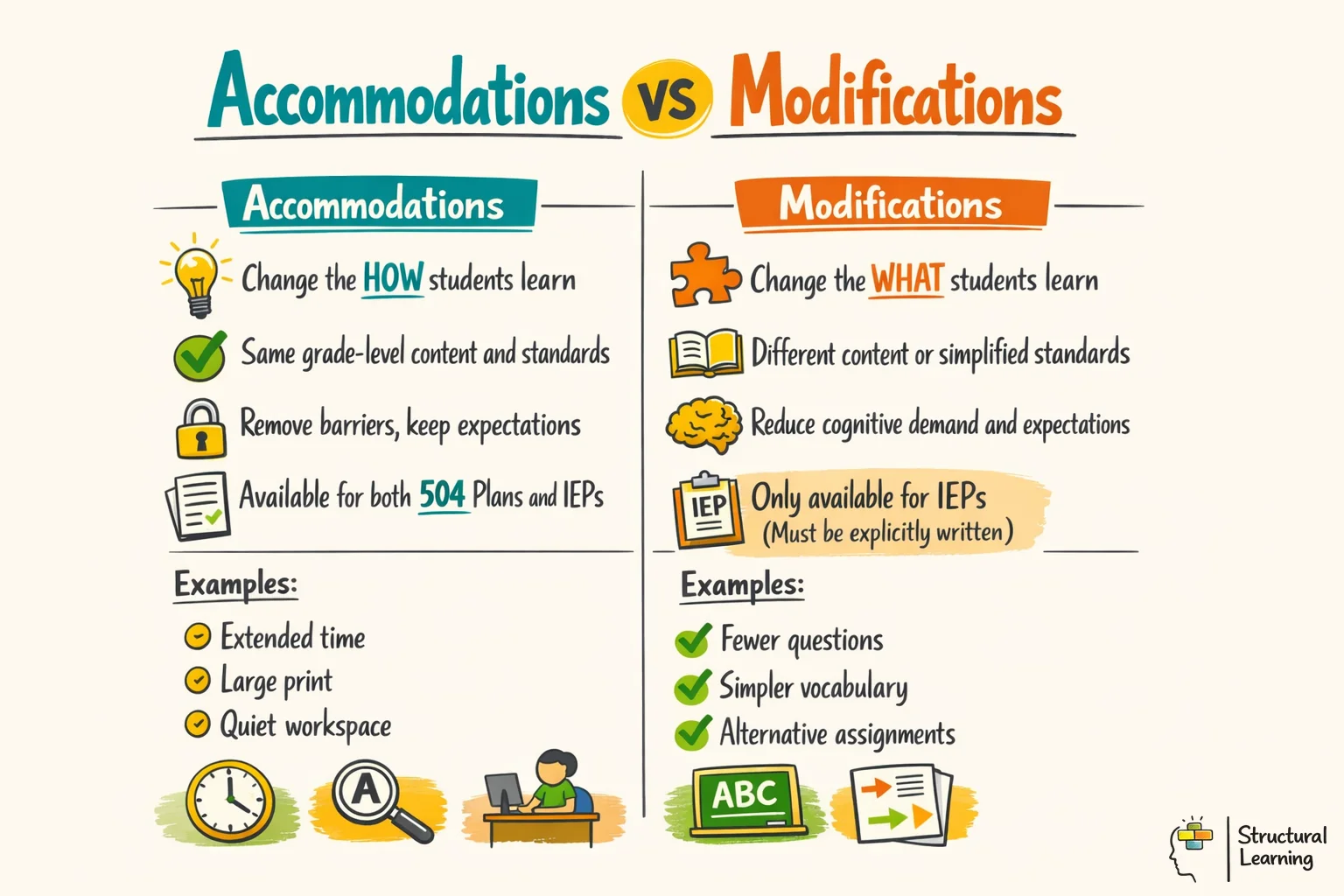 Accommodations VS Modifications

Accommodations

Change the HOW students learn

Same grade-level content and standards

Remove barriers, keep expectations

Available for both 504 Plans and IEPs

Examples:

Extended time

Large print

Quiet workspace

A

Modifications

Change the WHAT students learn

Different content or simplified standards

Reduce cognitive demand and expectations

IEP

Only available for IEPs (Must be explicitly written)

Examples:

Fewer questions

Simpler vocabulary

Alternative assignments

ABC

Structural Learning