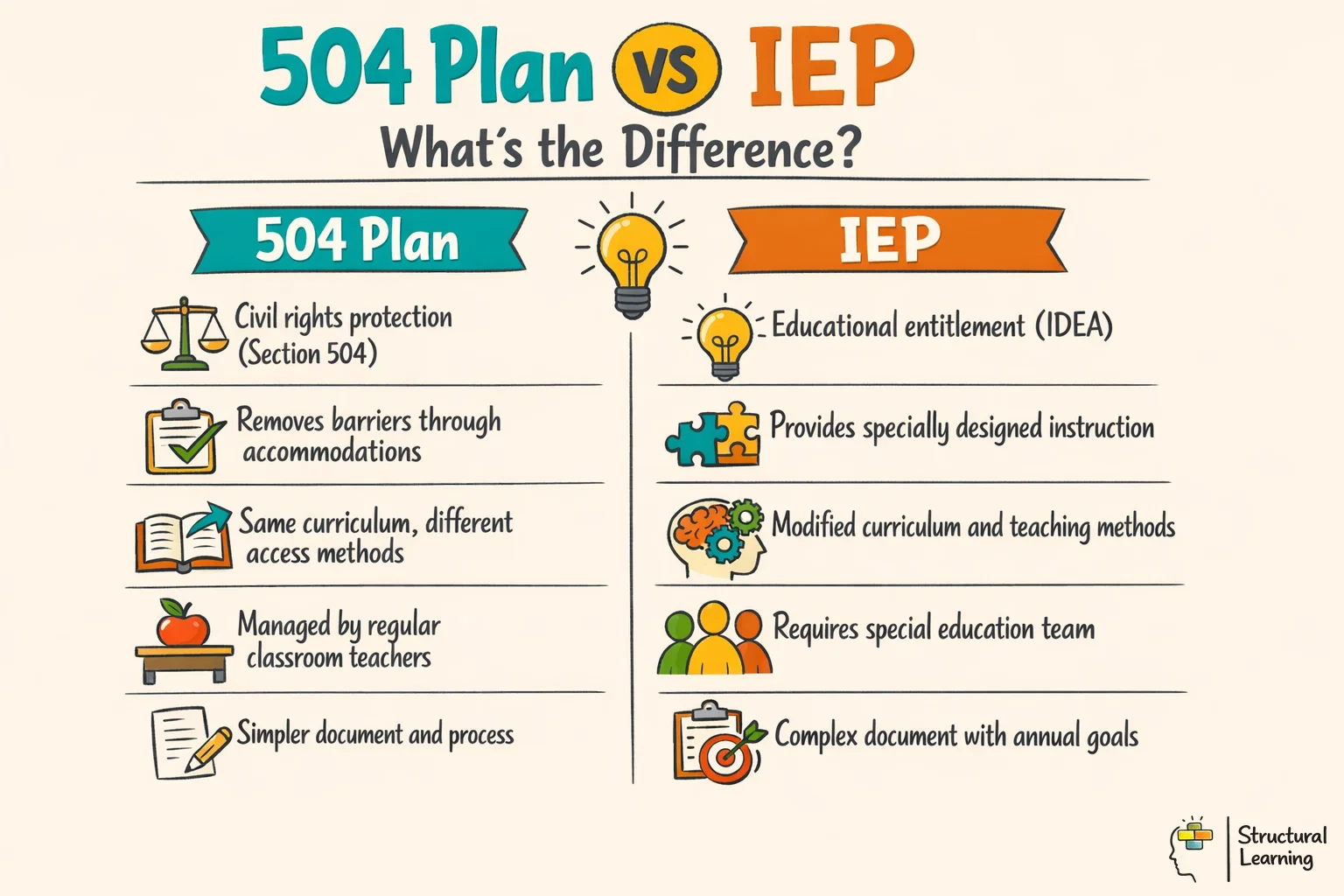 504 Plan VS IEP
What's the Difference?

504 Plan

Civil rights protection (Section 504)

Removes barriers through accommodations

Same curriculum, different access methods

Managed by regular classroom teachers

Simpler document and process

IEP

Educational entitlement (IDEA)

Provides specially designed instruction

Modified curriculum and teaching methods

Requires special education team

Complex document with annual goals

Structural Learning