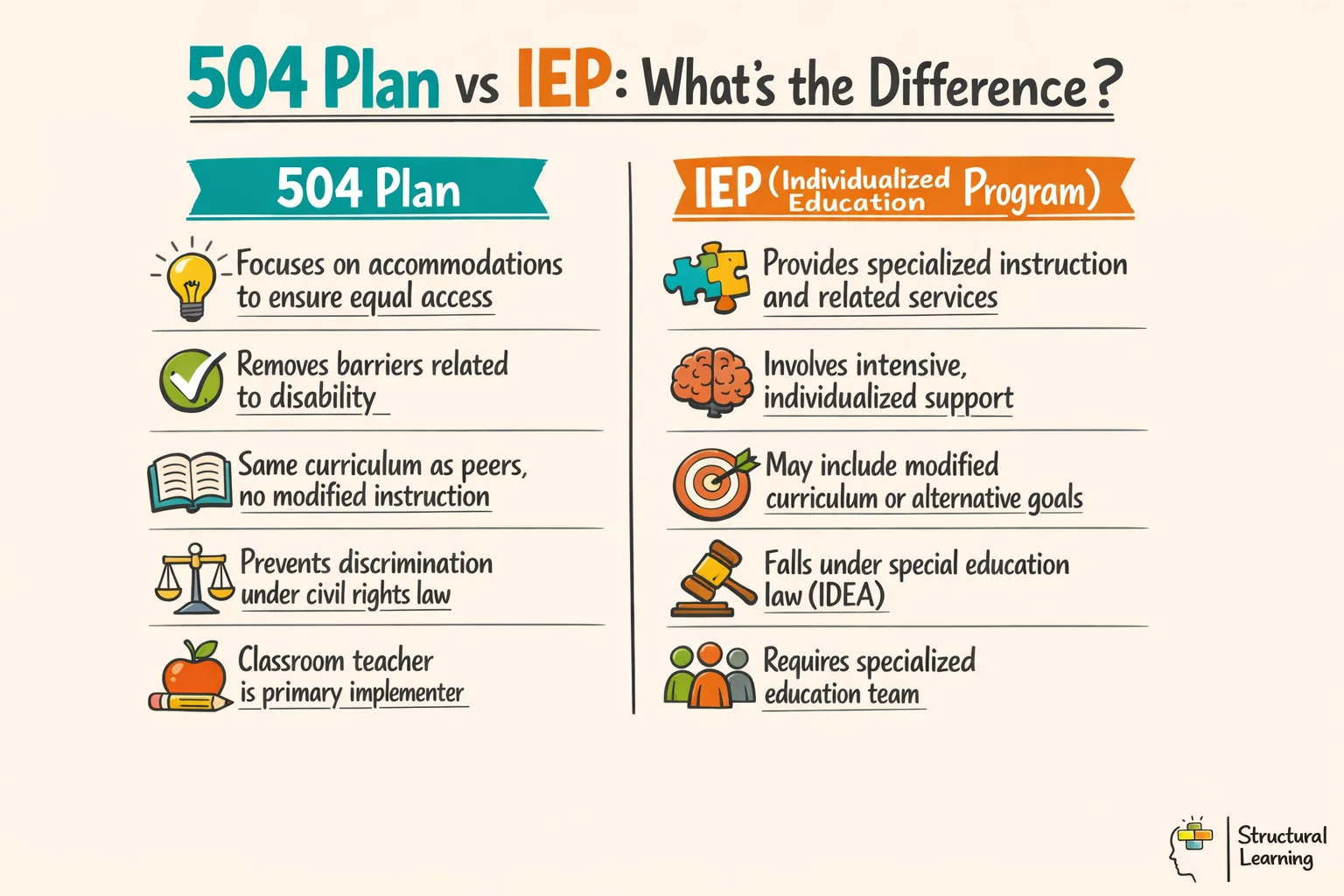 504 Plan vs IEP: What's the Difference?

504 Plan

Focuses on accommodations to ensure equal access

Removes barriers related to disability

Same curriculum as peers, no modified instruction

Prevents discrimination under civil rights law

Classroom teacher is primary implementer

IEP (Individualized Education Program)

Provides specialized instruction and related services

Involves intensive, individualized support

May include modified curriculum or alternative goals

Falls under special education law (IDEA)

Requires specialized education team

Structural Learning