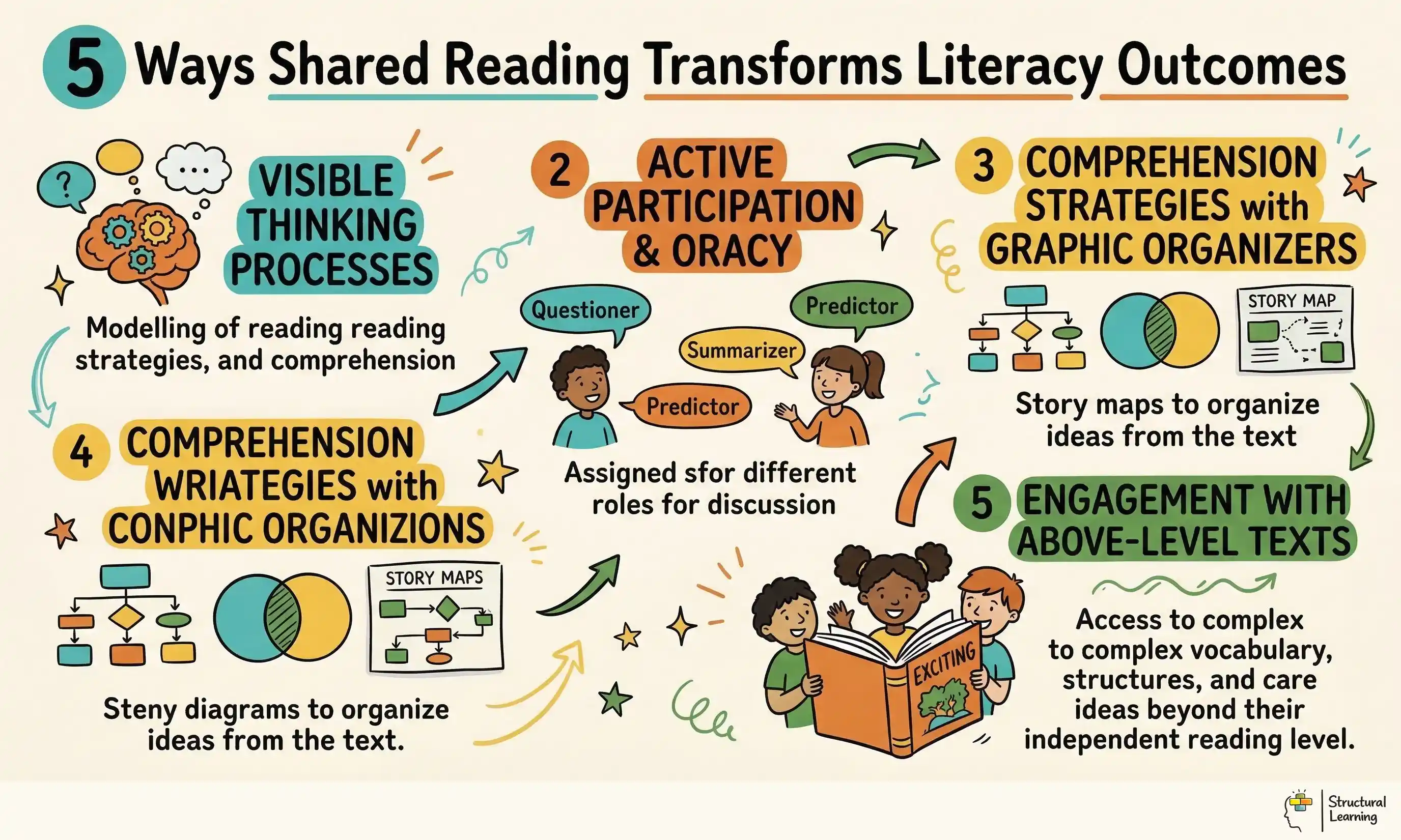 5 Ways Shared Reading Transforms Literacy Outcomes

?

...

VISIBLE THINKING PROCESSES

Modelling of reading reading strategies, and comprehension

2 ACTIVE PARTICIPATION & ORACY

Questioner

Predictor

Summarizer

Predictor

Assigned sfor different roles for discussion

3 COMPREHENSION STRATEGIES with GRAPHIC ORGANIZERS

STORY MAP

Story maps to organize ideas from the text

4 COMPREHENSION WRIATEGIES with CONPHIC ORGANIZIONS

STORY MAPS

Steny diagrams to organize ideas from the text.

5 ENGAGEMENT WITH ABOVE-LEVEL TEXTS

EXCITING

Access to complex to complex vocabulary, structures, and care ideas beyond their independent reading level.

Structural Learning