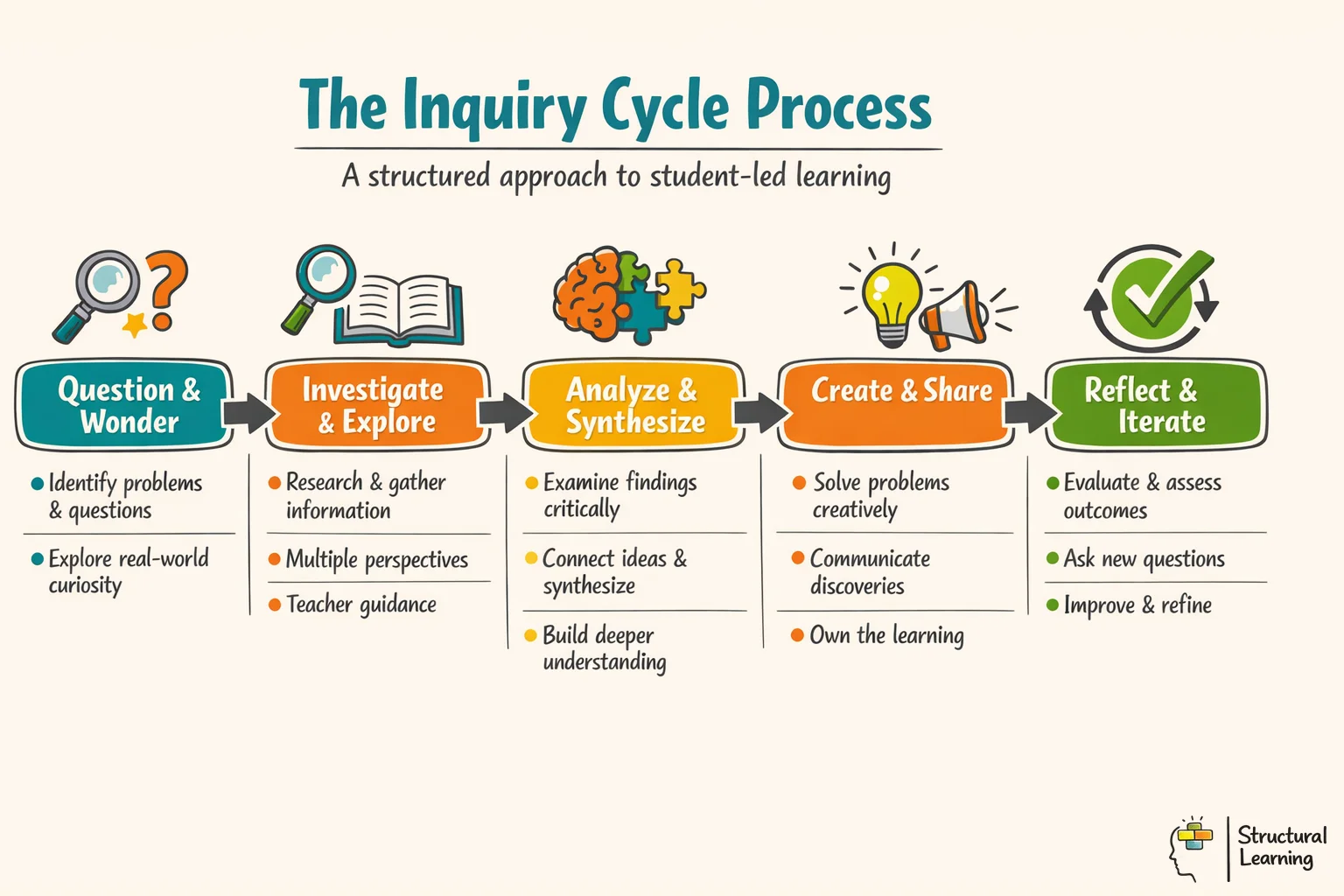 The Inquiry Cycle Process

A structured approach to student-led learning

Question & Wonder

- Identify problems & questions
- Explore real-world curiosity

Investigate & Explore

- Research & gather information
- Multiple perspectives
- Teacher guidance

Analyze & Synthesize

- Examine findings critically
- Connect ideas & synthesize
- Build deeper understanding

Create & Share

- Solve problems creatively
- Communicate discoveries
- Own the learning

Reflect & Iterate

- Evaluate & assess outcomes
- Ask new questions
- Improve & refine

Structural Learning