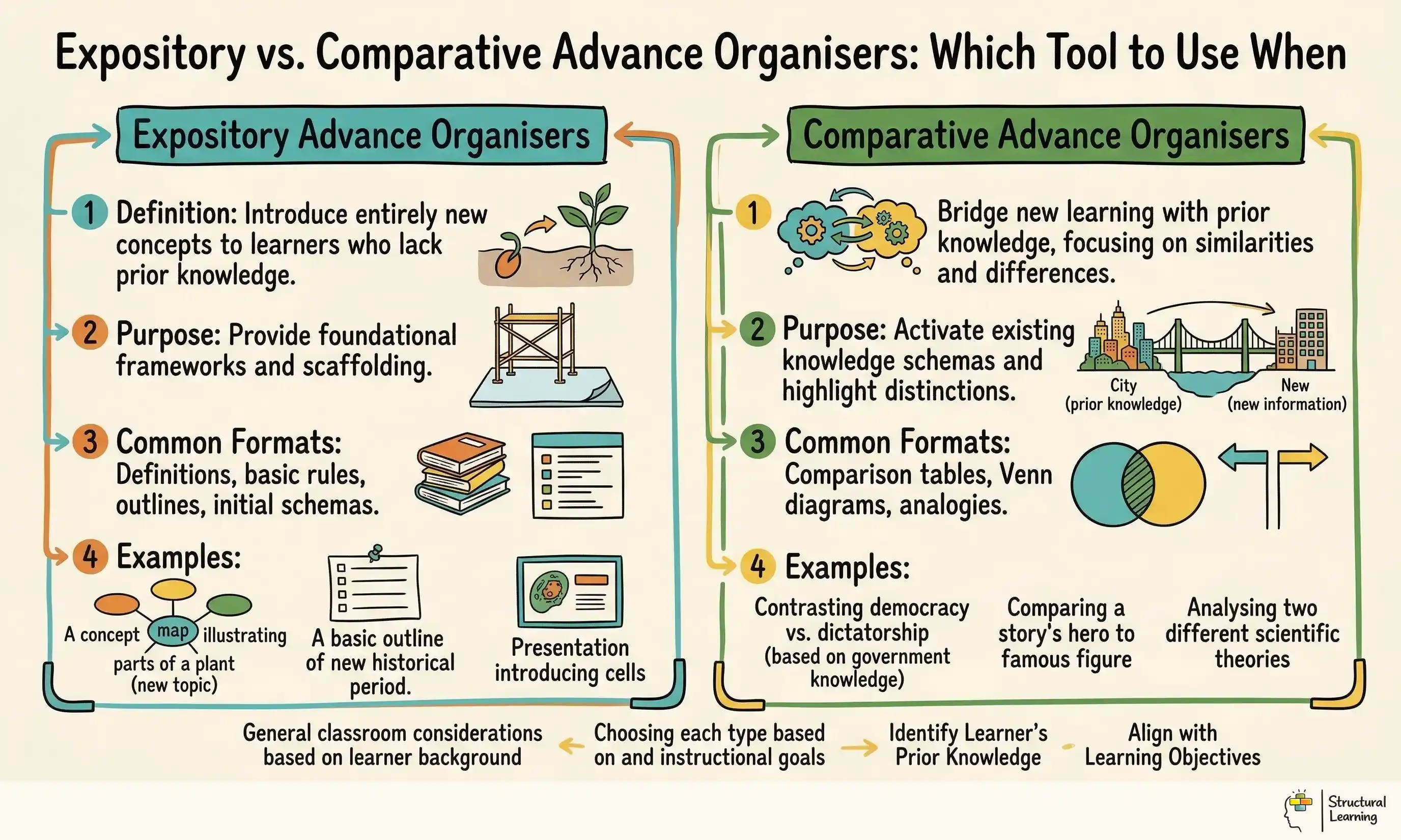 Expository vs. Comparative Advance Organisers: Which Tool to Use When

Expository Advance Organisers

1 Definition: Introduce entirely new concepts to learners who lack prior knowledge.

2 Purpose: Provide foundational frameworks and scaffolding.

3 Common Formats: Definitions, basic rules, outlines, initial schemas.

4 Examples:

A concept map illustrating parts of a plant (new topic)

A basic outline of new historical period.

Presentation introducing cells

Comparative Advance Organisers

1 Bridge new learning with prior knowledge, focusing on similarities and differences.

2 Purpose: Activate existing knowledge schemas and highlight distinctions.

City (prior knowledge)

New (new information)

3 Common Formats: Comparison tables, Venn diagrams, analogies.

4 Examples:

Contrasting democracy vs. dictatorship (based on government knowledge)

Comparing a story's hero to famous figure

Analysing two different scientific theories

General classroom considerations based on learner background

Choosing each type based on and instructional goals

Identify Learner's Prior Knowledge

Align with Learning Objectives

Structural Learning